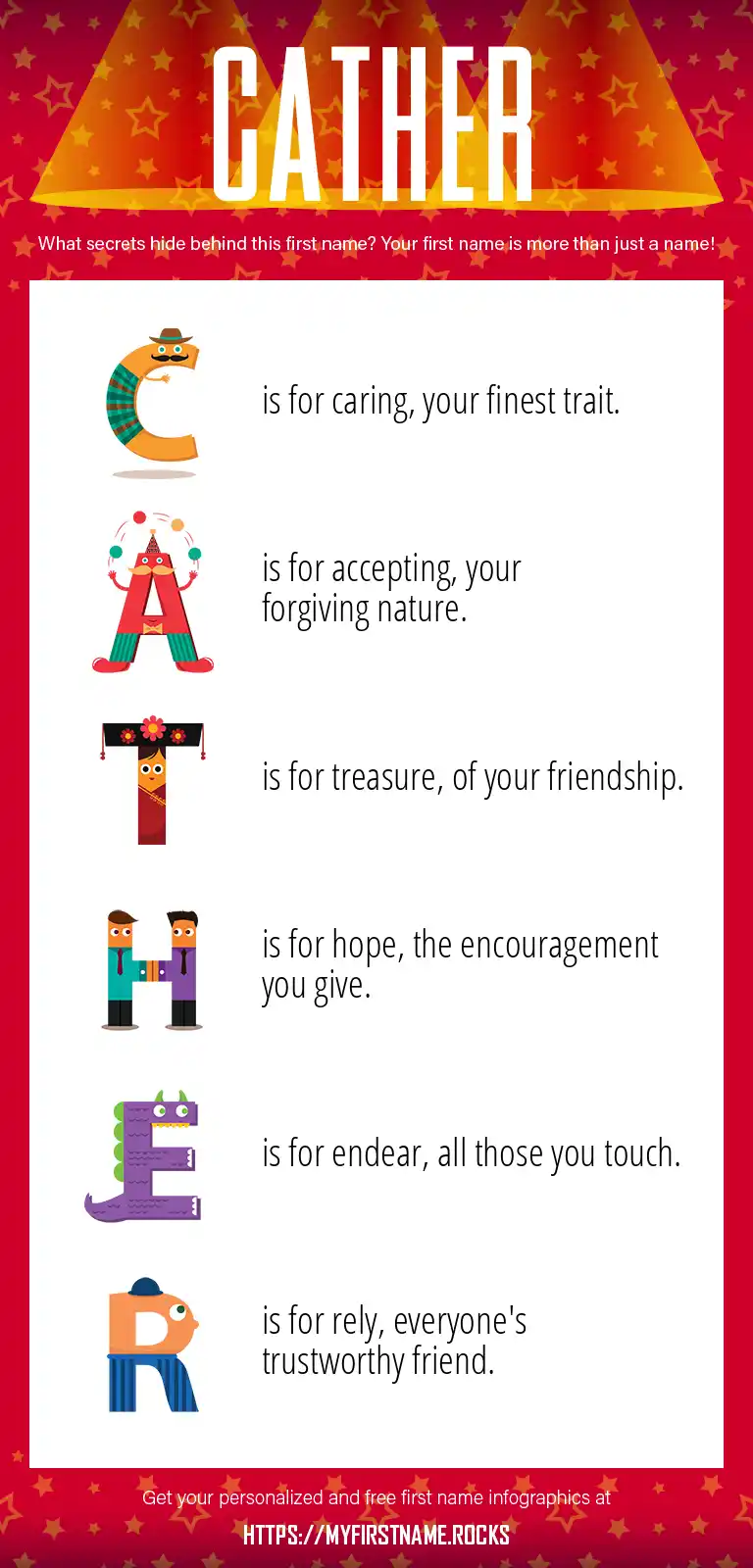 CATHER

What secrets hide behind this first name? Your first name is more than just a name!

C is for caring, your finest trait.

A is for accepting, your forgiving nature.

T is for treasure, of your friendship.

H is for hope, the encouragement you give.

E is for endear, all those you touch.

R is for rely, everyone's trustworthy friend.

Get your personalized and free first name infographics at

HTTPS://MYFIRSTNAME.ROCKS