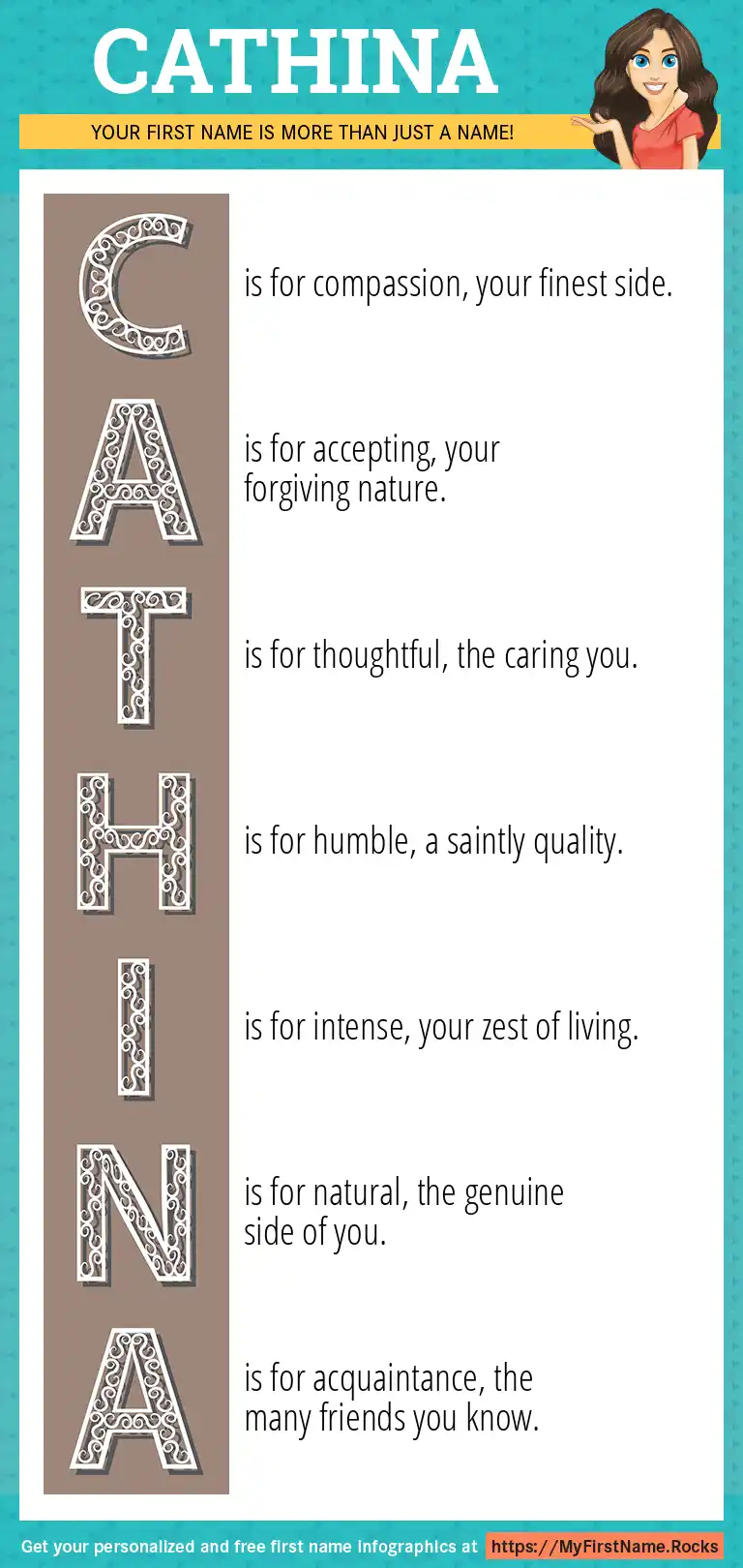 CATHINA

YOUR FIRST NAME IS MORE THAN JUST A NAME!

C is for compassion, your finest side.

A is for accepting, your forgiving nature.

T is for thoughtful, the caring you.

H is for humble, a saintly quality.

I is for intense, your zest of living.

N is for natural, the genuine side of you.

A is for acquaintance, the many friends you know.

Get your personalized and free first name infographics at https://MyFirstName.Rocks