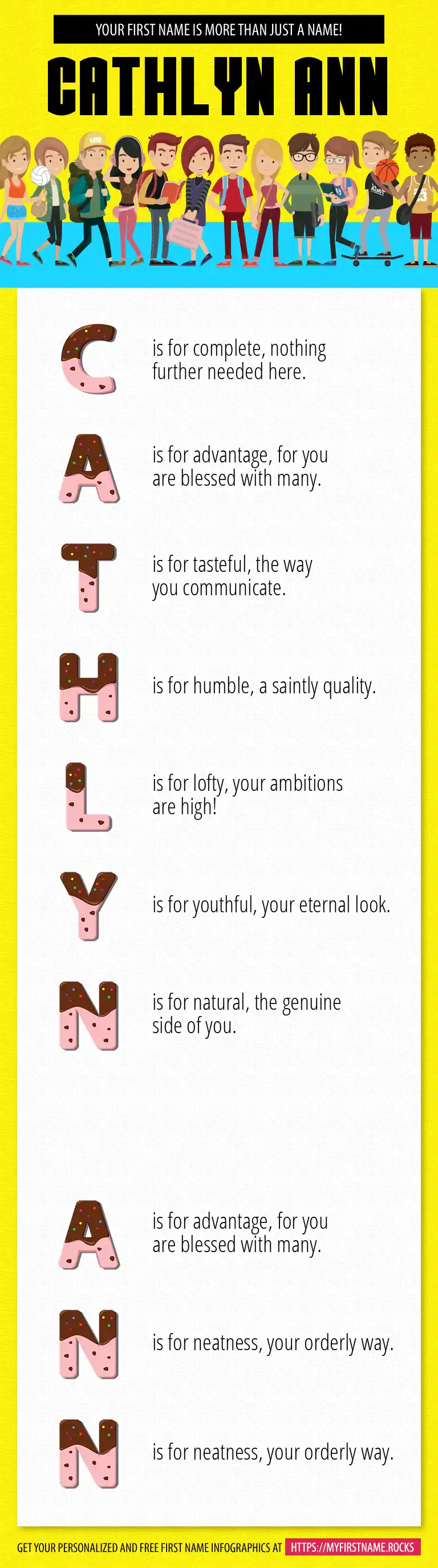 YOUR FIRST NAME IS MORE THAN JUST A NAME!

CATHLYN ANN

C is for complete, nothing further needed here.

A is for advantage, for you are blessed with many.

T is for tasteful, the way you communicate.

H is for humble, a saintly quality.

L is for lofty, your ambitions are high!

Y is for youthful, your eternal look.

N is for natural, the genuine side of you.

A is for advantage, for you are blessed with many.

N is for neatness, your orderly way.

N is for neatness, your orderly way.

GET YOUR PERSONALIZED AND FREE FIRST NAME INFOGRAPHICS AT HTTPS://MYFIRSTNAME.ROCKS