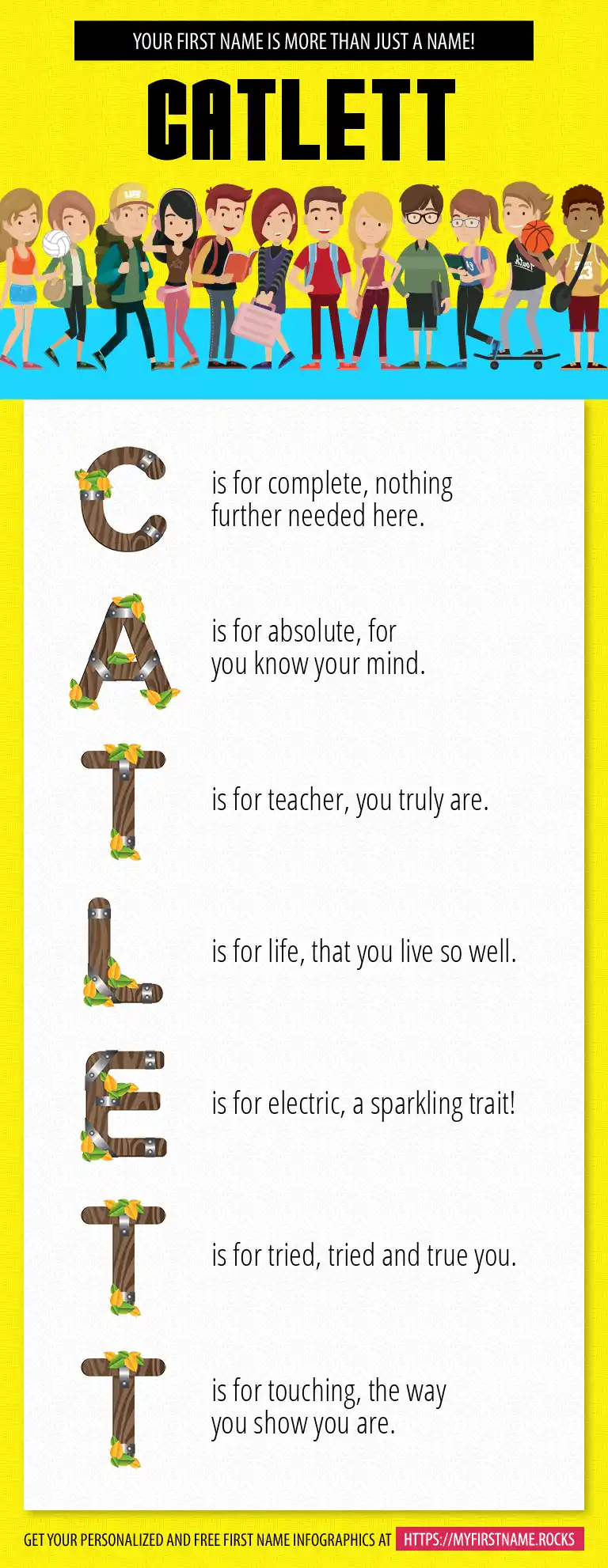 YOUR FIRST NAME IS MORE THAN JUST A NAME!

CATLETT

C is for complete, nothing further needed here.

A is for absolute, for you know your mind.

T is for teacher, you truly are.

L is for life, that you live so well.

E is for electric, a sparkling trait!

T is for tried, tried and true you.

T is for touching, the way you show you are.

GET YOUR PERSONALIZED AND FREE FIRST NAME INFOGRAPHICS AT HTTPS://MYFIRSTNAME.ROCKS