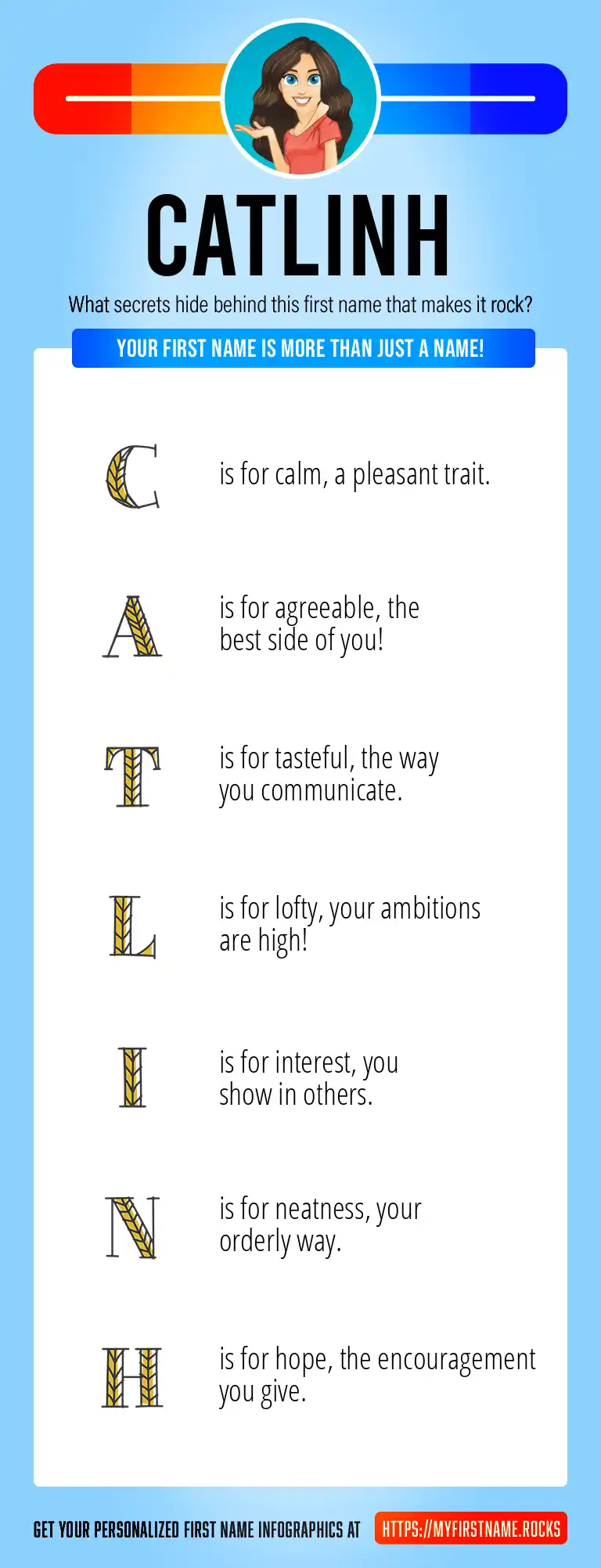 CATLINH

What secrets hide behind this first name that makes it rock?

YOUR FIRST NAME IS MORE THAN JUST A NAME!

C is for calm, a pleasant trait.

A is for agreeable, the best side of you!

T is for tasteful, the way you communicate.

L is for lofty, your ambitions are high!

I is for interest, you show in others.

N is for neatness, your orderly way.

H is for hope, the encouragement you give.

GET YOUR PERSONALIZED FIRST NAME INFOGRAPHICS AT HTTPS://MYFIRSTNAME.ROCKS