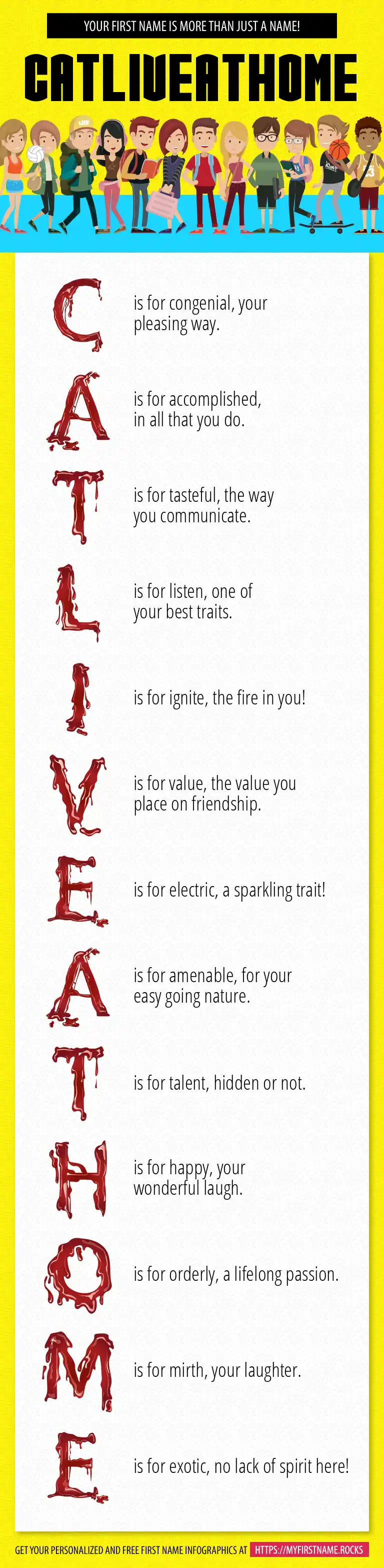 YOUR FIRST NAME IS MORE THAN JUST A NAME!

CATLIVEATHOME

C is for congenial, your pleasing way.

A is for accomplished, in all that you do.

T is for tasteful, the way you communicate.

L is for listen, one of your best traits.

I is for ignite, the fire in you!

V is for value, the value you place on friendship.

E is for electric, a sparkling trait!

A is for amenable, for your easy going nature.

T is for talent, hidden or not.

H is for happy, your wonderful laugh.

O is for orderly, a lifelong passion.

M is for mirth, your laughter.

E is for exotic, no lack of spirit here!

GET YOUR PERSONALIZED AND FREE FIRST NAME INFOGRAPHICS AT HTTPS://MYFIRSTNAME.ROCKS