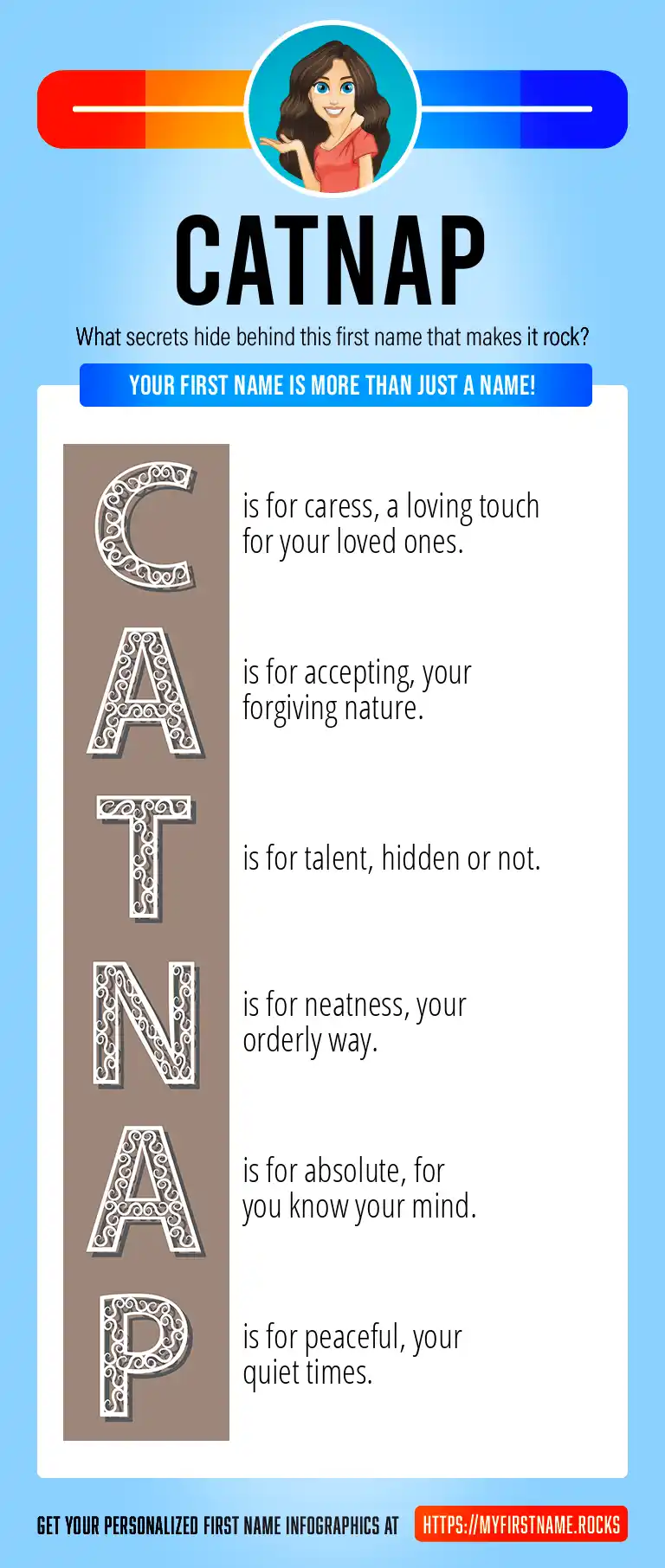 CATNAP

What secrets hide behind this first name that makes it rock?

YOUR FIRST NAME IS MORE THAN JUST A NAME!

C is for caress, a loving touch for your loved ones.

A is for accepting, your forgiving nature.

T is for talent, hidden or not.

N is for neatness, your orderly way.

A is for absolute, for you know your mind.

P is for peaceful, your quiet times.

GET YOUR PERSONALIZED FIRST NAME INFOGRAPHICS AT HTTPS://MYFIRSTNAME.ROCKS