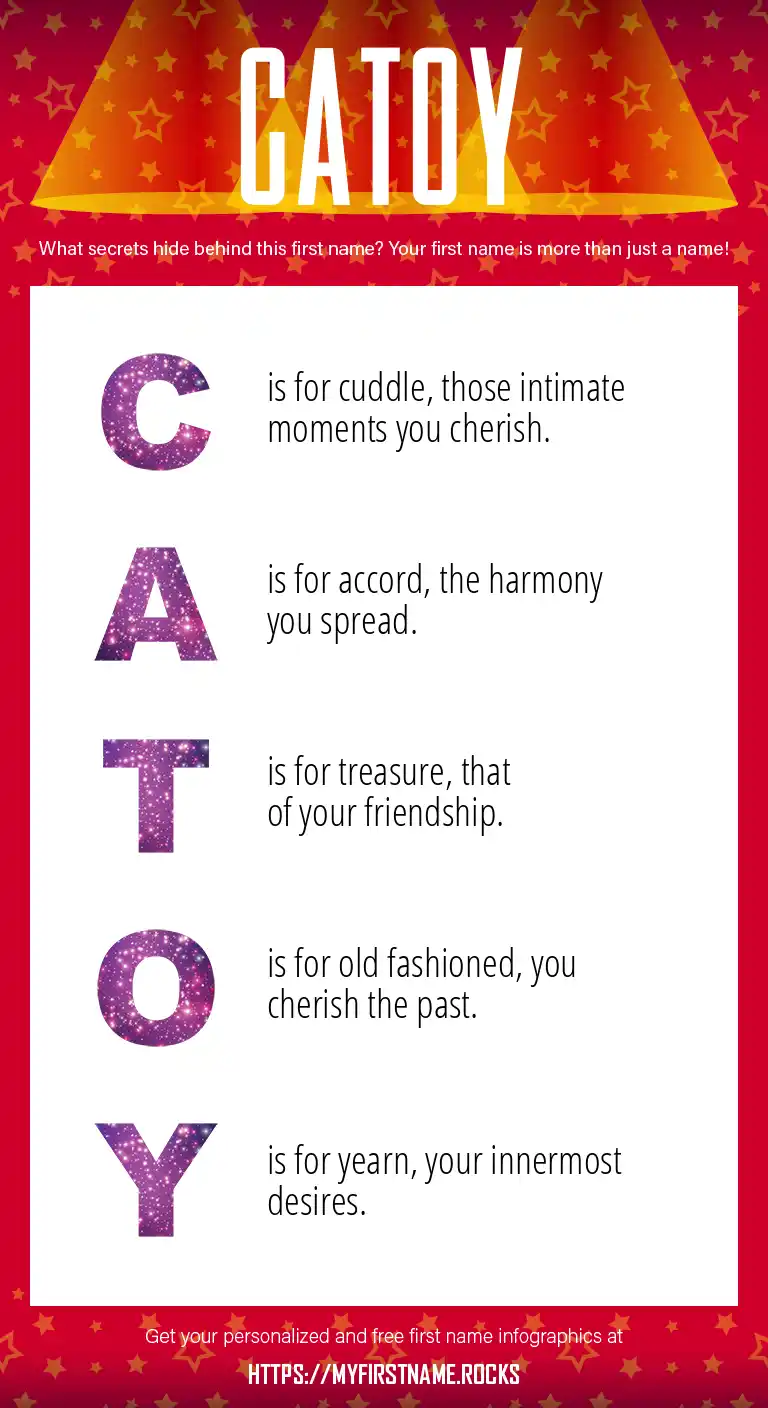 CATOY

What secrets hide behind this first name? Your first name is more than just a name!

C is for cuddle, those intimate moments you cherish.

A is for accord, the harmony you spread.

T is for treasure, that of your friendship.

O is for old fashioned, you cherish the past.

Y is for yearn, your innermost desires.

Get your personalized and free first name infographics at

HTTPS://MYFIRSTNAME.ROCKS