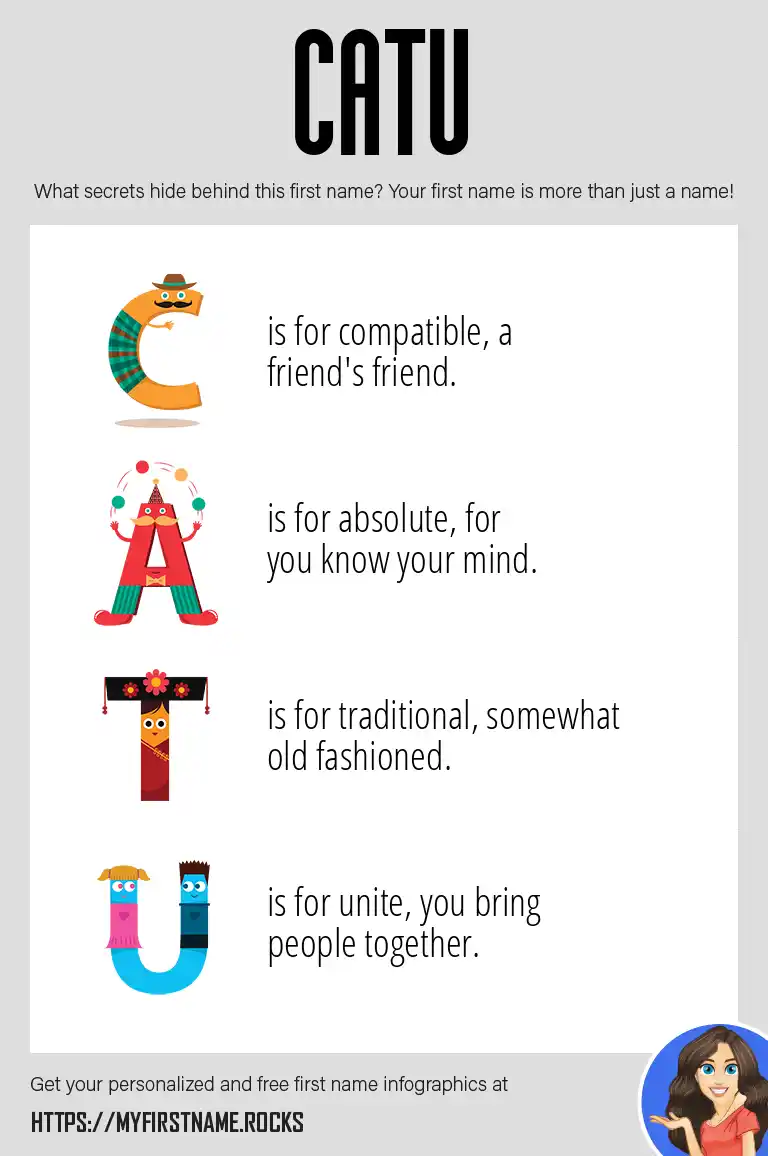 CATU

What secrets hide behind this first name? Your first name is more than just a name!

C is for compatible, a friend's friend.

A is for absolute, for you know your mind.

T is for traditional, somewhat old fashioned.

U is for unite, you bring people together.

Get your personalized and free first name infographics at

HTTPS://MYFIRSTNAME.ROCKS