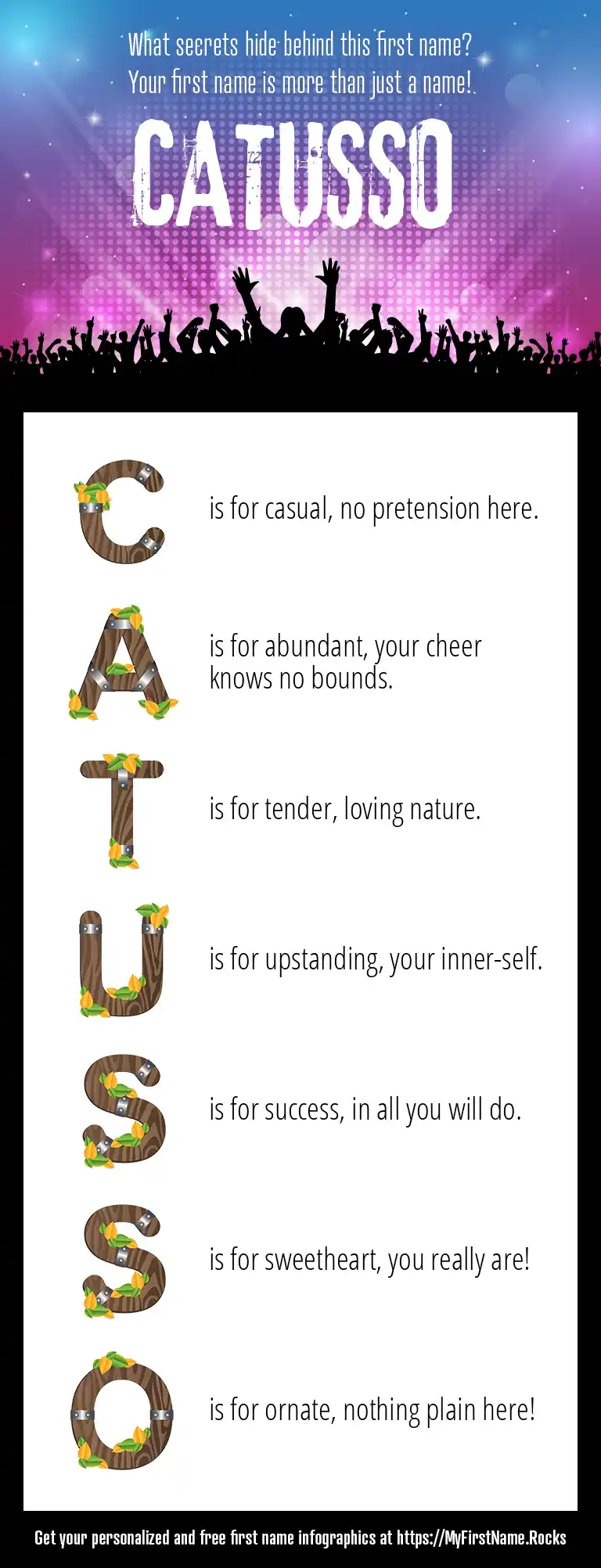 What secrets hide behind this first name?
Your first name is more than just a name!

CATUSSO

C is for casual, no pretension here.

A is for abundant, your cheer knows no bounds.

T is for tender, loving nature.

U is for upstanding, your inner-self.

S is for success, in all you will do.

S is for sweetheart, you really are!

O is for ornate, nothing plain here!

Get your personalized and free first name infographics at https://MyFirstName.Rocks