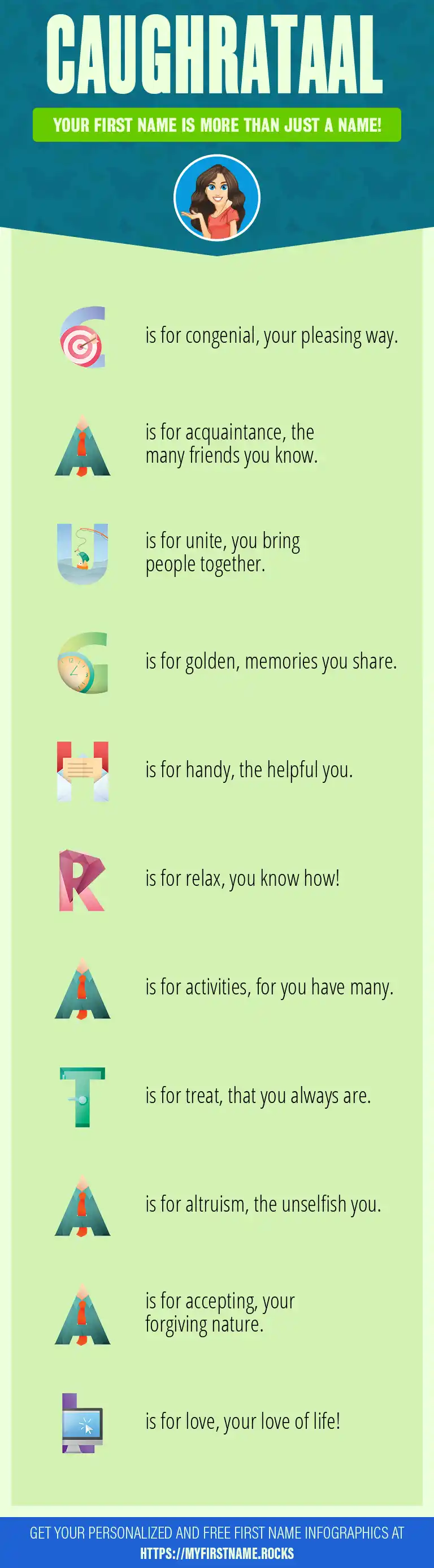 CAUGHRATAAL

YOUR FIRST NAME IS MORE THAN JUST A NAME!

C is for congenial, your pleasing way.

A is for acquaintance, the many friends you know.

U is for unite, you bring people together.

G is for golden, memories you share.

H is for handy, the helpful you.

R is for relax, you know how!

A is for activities, for you have many.

T is for treat, that you always are.

A is for altruism, the unselfish you.

A is for accepting, your forgiving nature.

L is for love, your love of life!

GET YOUR PERSONALIZED AND FREE FIRST NAME INFOGRAPHICS AT HTTPS://MYFIRSTNAME.ROCKS