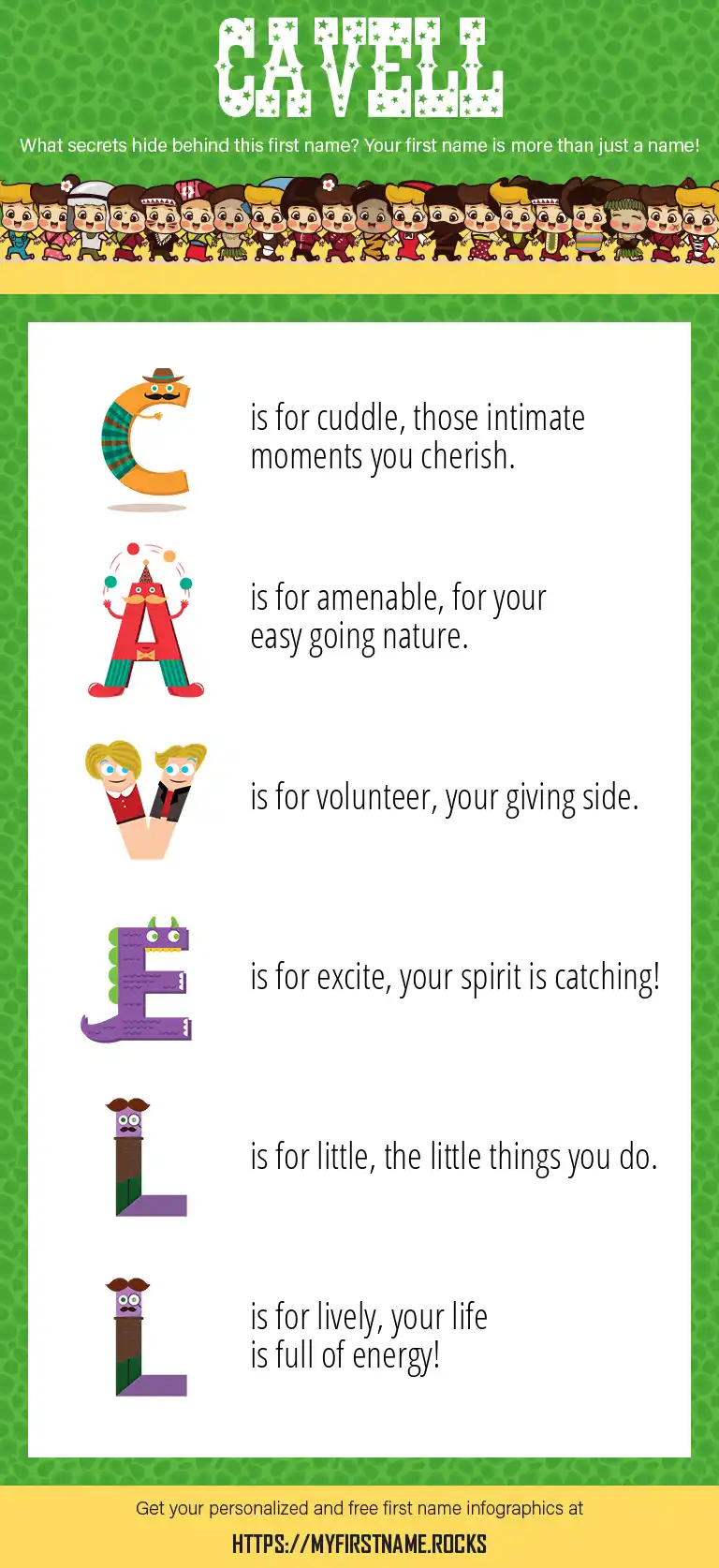 CAVELL

What secrets hide behind this first name? Your first name is more than just a name!

C is for cuddle, those intimate moments you cherish.

A is for amenable, for your easy going nature.

V is for volunteer, your giving side.

E is for excite, your spirit is catching!

L is for little, the little things you do.

L is for lively, your life is full of energy!

Get your personalized and free first name infographics at

HTTPS://MYFIRSTNAME.ROCKS