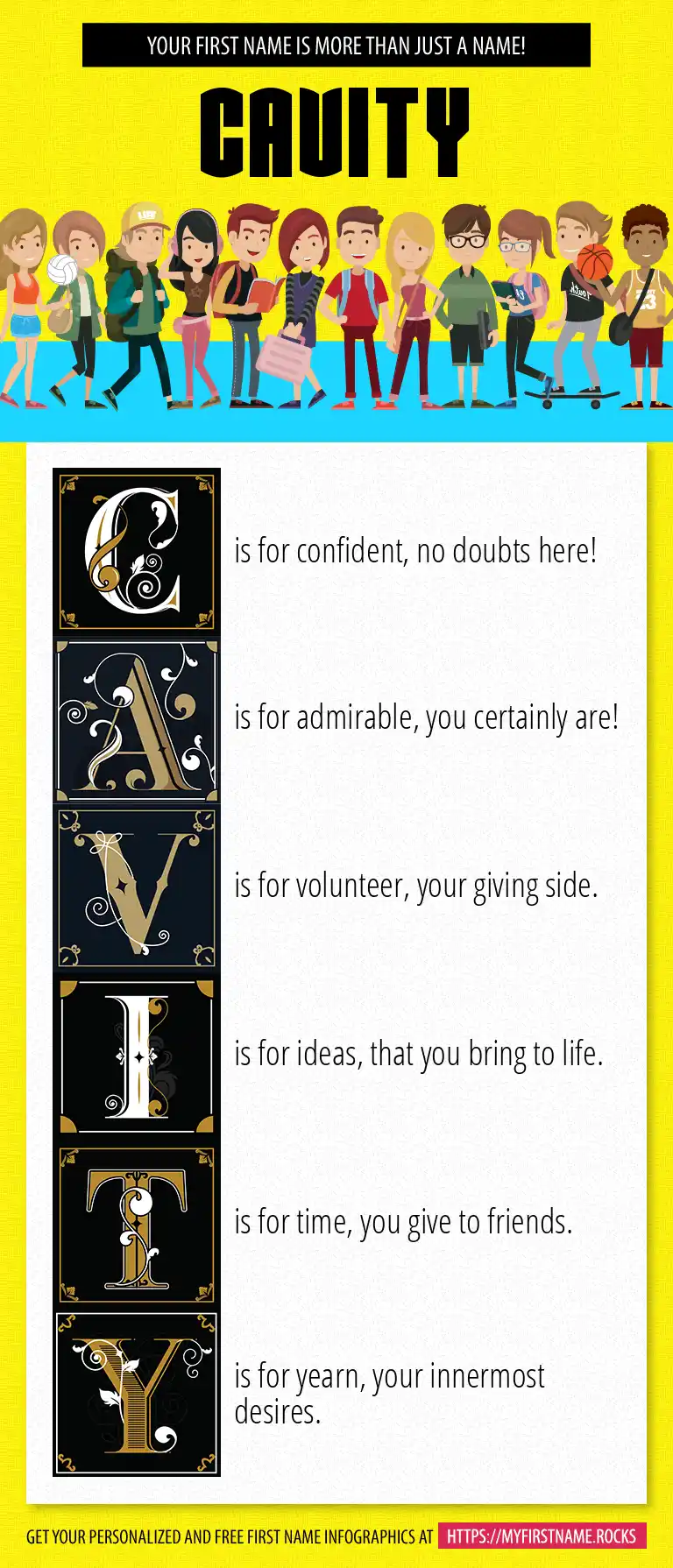 YOUR FIRST NAME IS MORE THAN JUST A NAME!

CAVITY

C is for confident, no doubts here!

A is for admirable, you certainly are!

V is for volunteer, your giving side.

I is for ideas, that you bring to life.

T is for time, you give to friends.

Y is for yearn, your innermost desires.

GET YOUR PERSONALIZED AND FREE FIRST NAME INFOGRAPHICS AT HTTPS://MYFIRSTNAME.ROCKS