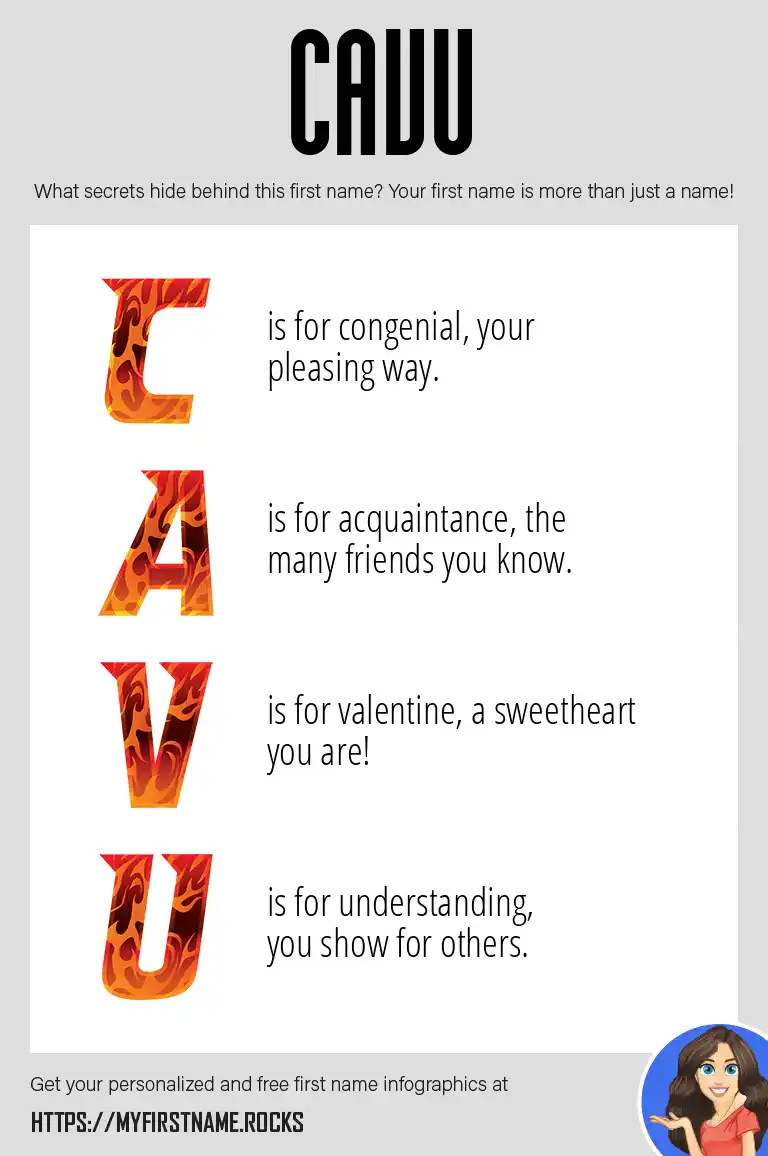 CAVU

What secrets hide behind this first name? Your first name is more than just a name!

C is for congenial, your pleasing way.

A is for acquaintance, the many friends you know.

V is for valentine, a sweetheart you are!

U is for understanding, you show for others.

Get your personalized and free first name infographics at

HTTPS://MYFIRSTNAME.ROCKS