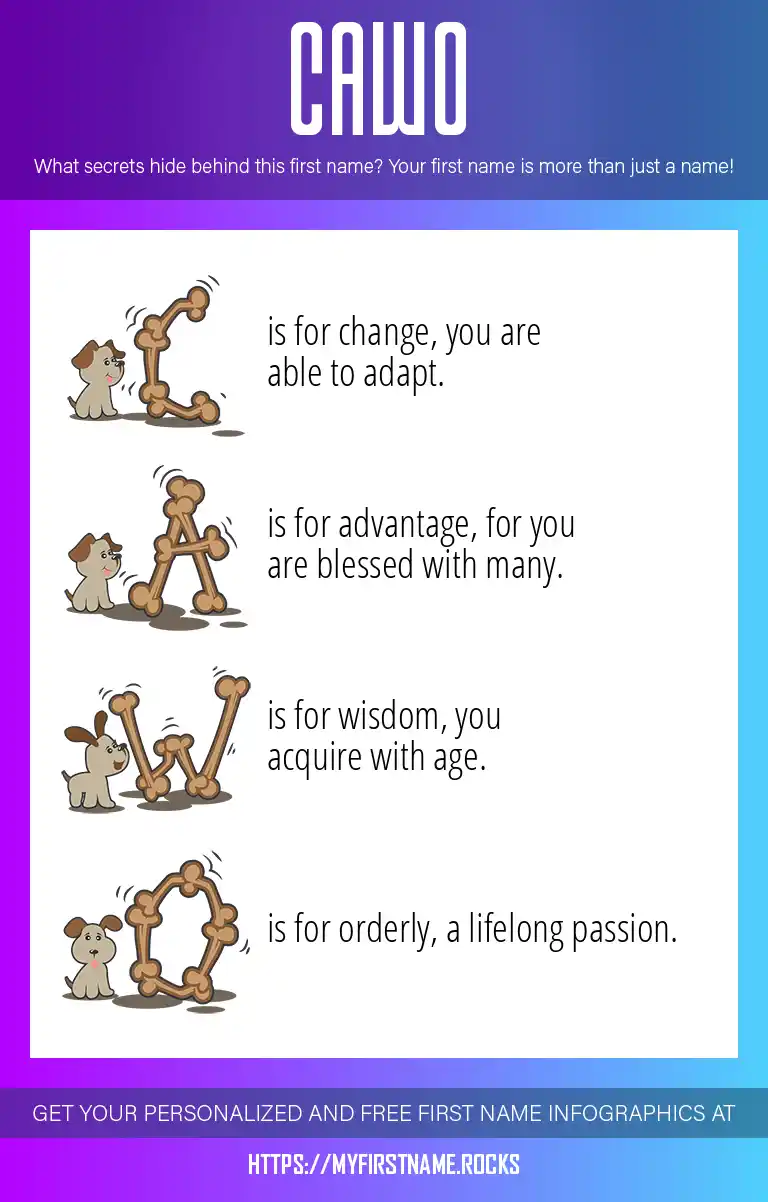 CAWO

What secrets hide behind this first name? Your first name is more than just a name!

C is for change, you are able to adapt.

A is for advantage, for you are blessed with many.

W is for wisdom, you acquire with age.

O is for orderly, a lifelong passion.

GET YOUR PERSONALIZED AND FREE FIRST NAME INFOGRAPHICS AT

HTTPS://MYFIRSTNAME.ROCKS