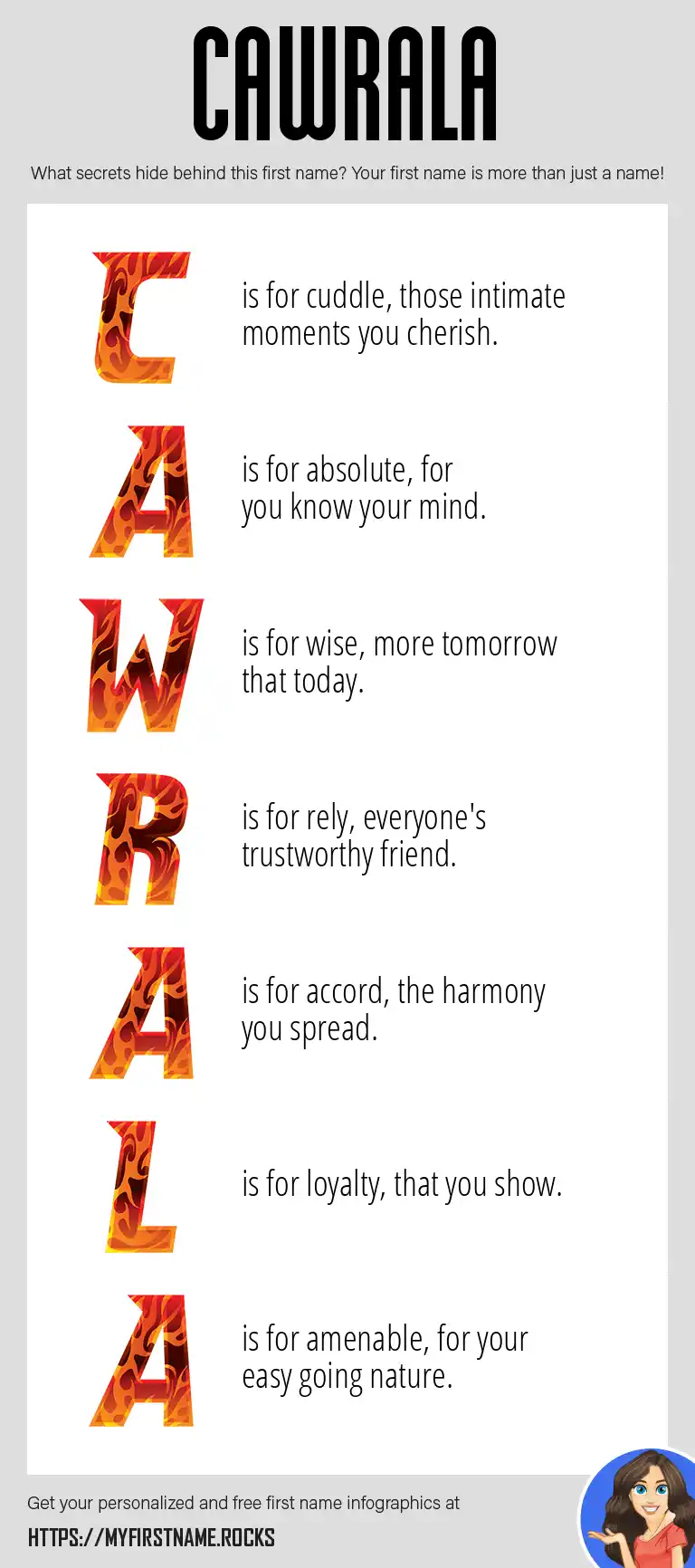 CAWRALA

What secrets hide behind this first name? Your first name is more than just a name!

C is for cuddle, those intimate moments you cherish.

A is for absolute, for you know your mind.

W is for wise, more tomorrow that today.

R is for rely, everyone's trustworthy friend.

A is for accord, the harmony you spread.

L is for loyalty, that you show.

A is for amenable, for your easy going nature.

Get your personalized and free first name infographics at

HTTPS://MYFIRSTNAME.ROCKS