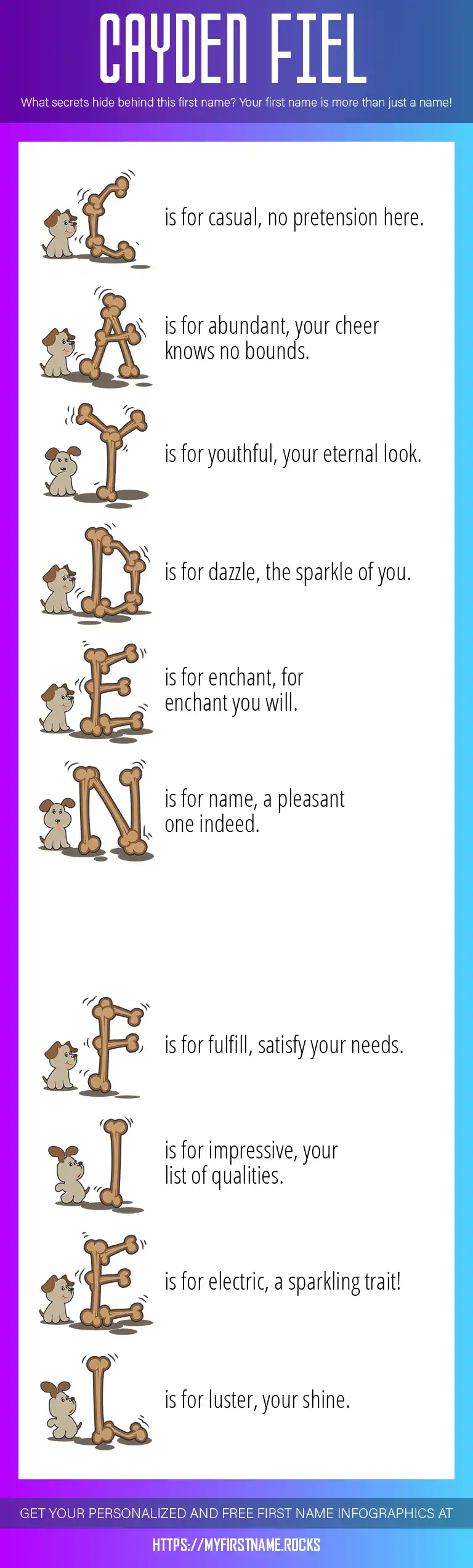 CAYDEN FIEL

What secrets hide behind this first name? Your first name is more than just a name!

C is for casual, no pretension here.

A is for abundant, your cheer knows no bounds.

Y is for youthful, your eternal look.

D is for dazzle, the sparkle of you.

E is for enchant, for enchant you will.

N is for name, a pleasant one indeed.

F is for fulfill, satisfy your needs.

I is for impressive, your list of qualities.

E is for electric, a sparkling trait!

L is for luster, your shine.

GET YOUR PERSONALIZED AND FREE FIRST NAME INFOGRAPHICS AT

HTTPS://MYFIRSTNAME.ROCKS