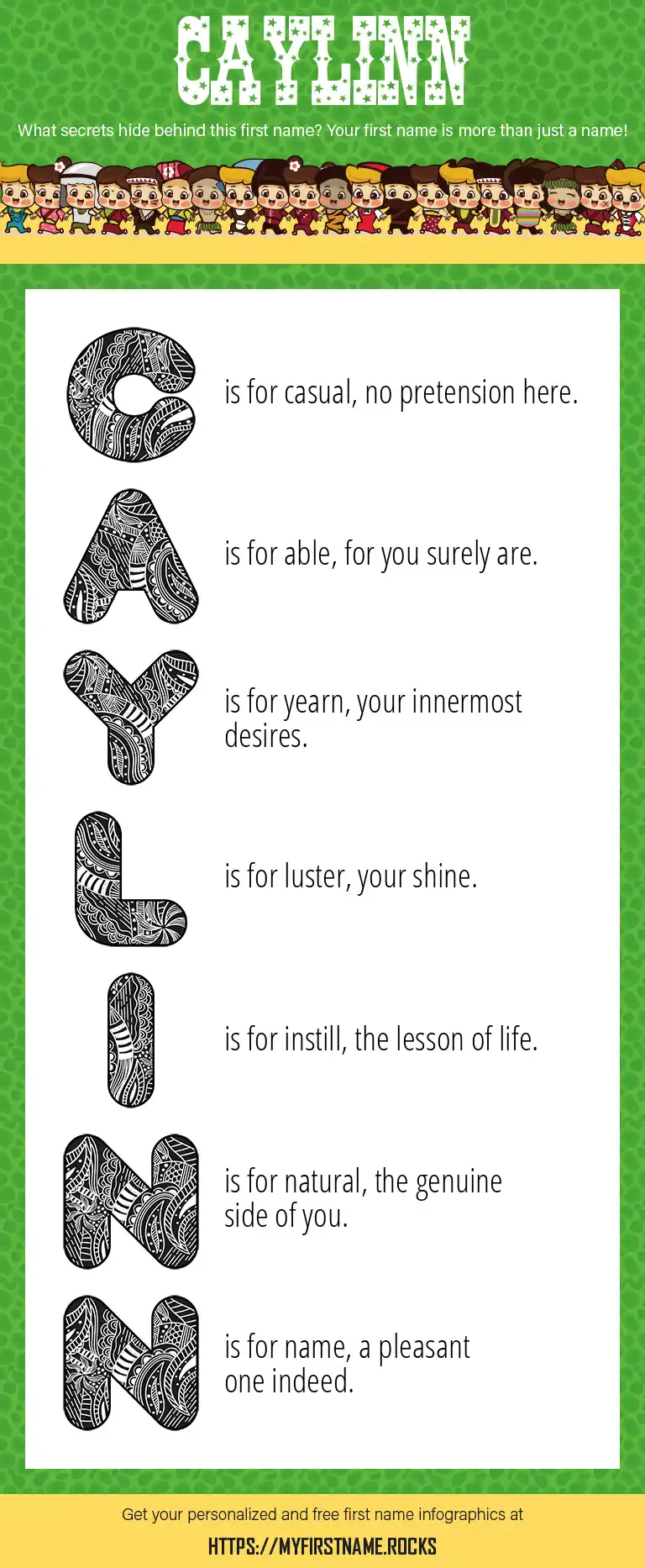 CAYLINN

What secrets hide behind this first name? Your first name is more than just a name!

C is for casual, no pretension here.

A is for able, for you surely are.

Y is for yearn, your innermost desires.

L is for luster, your shine.

I is for instill, the lesson of life.

N is for natural, the genuine side of you.

N is for name, a pleasant one indeed.

Get your personalized and free first name infographics at

HTTPS://MYFIRSTNAME.ROCKS