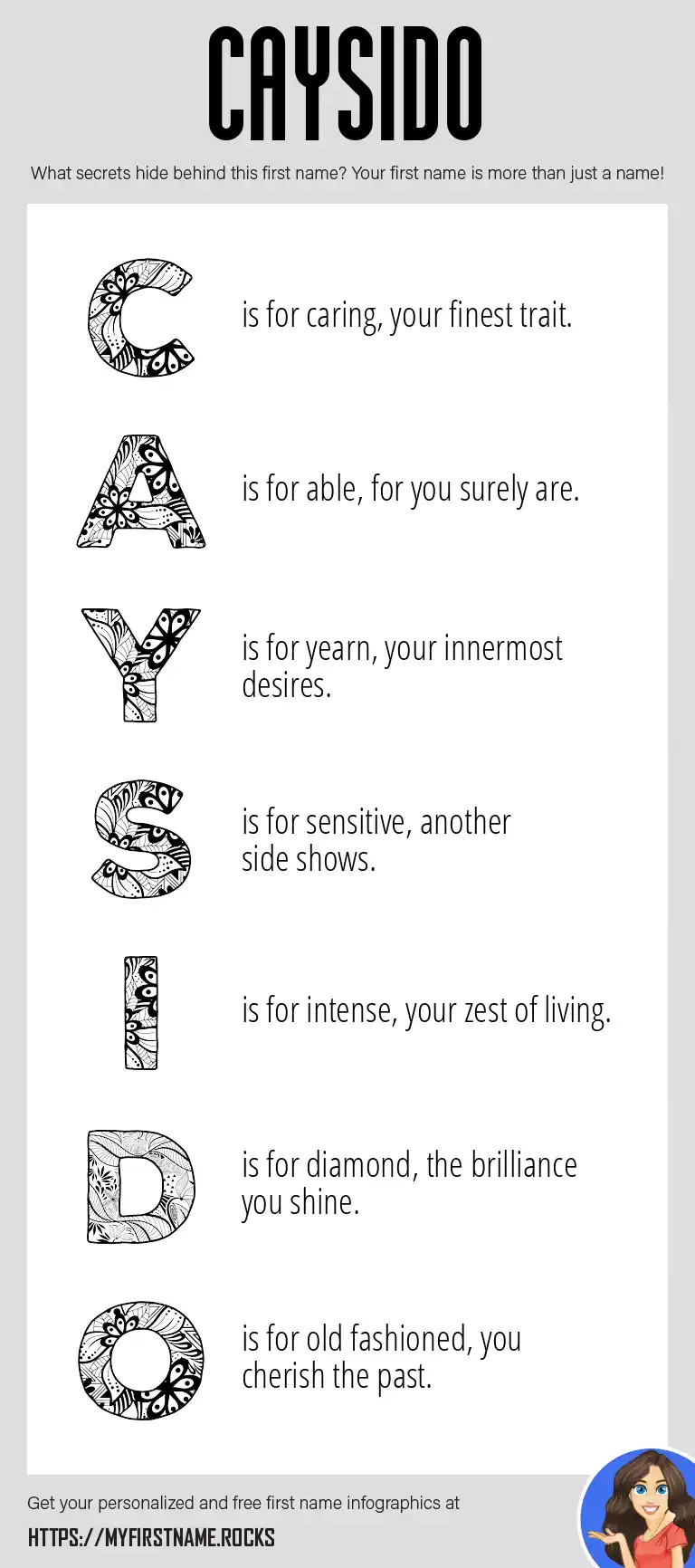 CAYSIDO

What secrets hide behind this first name? Your first name is more than just a name!

C is for caring, your finest trait.

A is for able, for you surely are.

Y is for yearn, your innermost desires.

S is for sensitive, another side shows.

I is for intense, your zest of living.

D is for diamond, the brilliance you shine.

O is for old fashioned, you cherish the past.

Get your personalized and free first name infographics at

HTTPS://MYFIRSTNAME.ROCKS