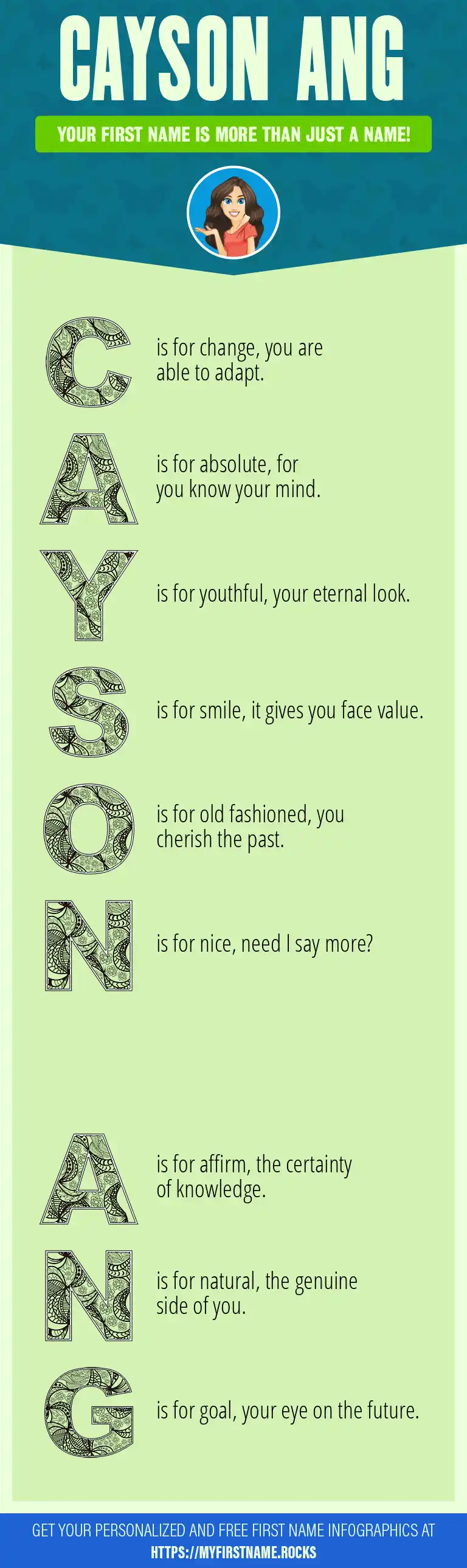 CAYSON ANG

YOUR FIRST NAME IS MORE THAN JUST A NAME!

C is for change, you are able to adapt.

A is for absolute, for you know your mind.

Y is for youthful, your eternal look.

S is for smile, it gives you face value.

O is for old fashioned, you cherish the past.

N is for nice, need I say more?

A is for affirm, the certainty of knowledge.

N is for natural, the genuine side of you.

G is for goal, your eye on the future.

GET YOUR PERSONALIZED AND FREE FIRST NAME INFOGRAPHICS AT HTTPS://MYFIRSTNAME.ROCKS