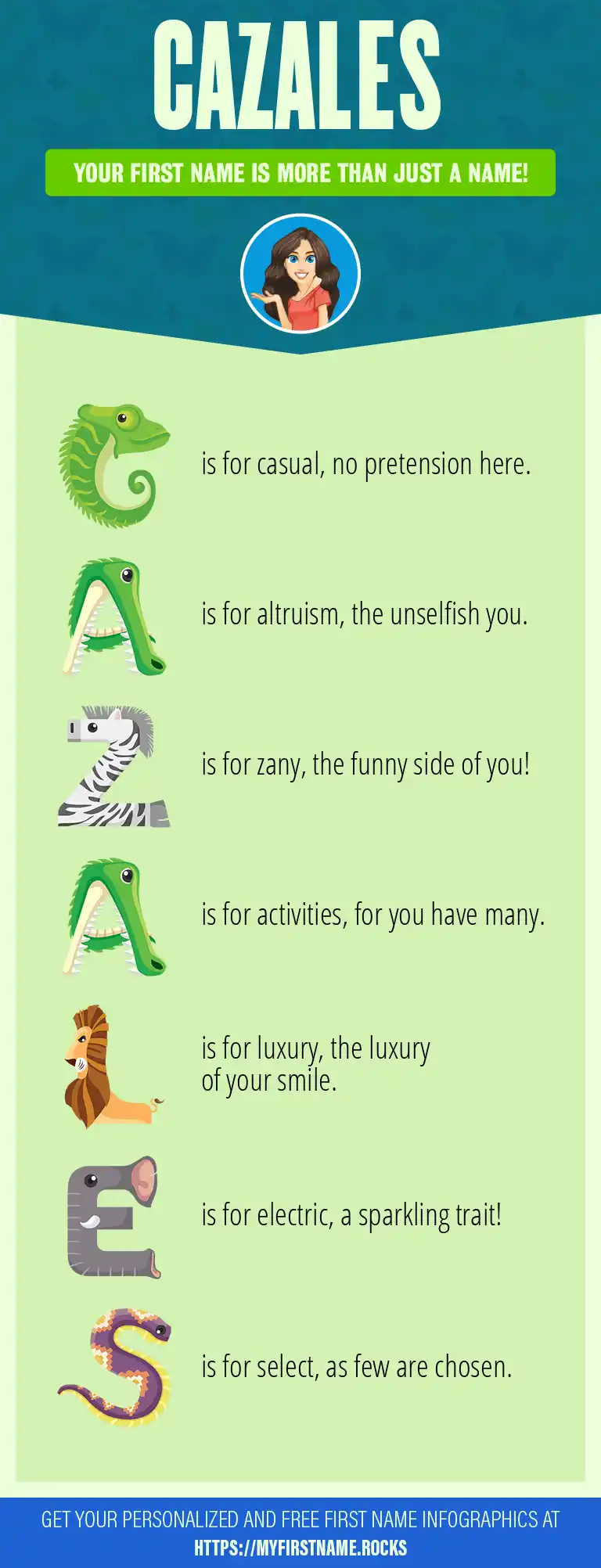 CAZALES

YOUR FIRST NAME IS MORE THAN JUST A NAME!

C is for casual, no pretension here.

A is for altruism, the unselfish you.

Z is for zany, the funny side of you!

A is for activities, for you have many.

L is for luxury, the luxury of your smile.

E is for electric, a sparkling trait!

S is for select, as few are chosen.

GET YOUR PERSONALIZED AND FREE FIRST NAME INFOGRAPHICS AT HTTPS://MYFIRSTNAME.ROCKS