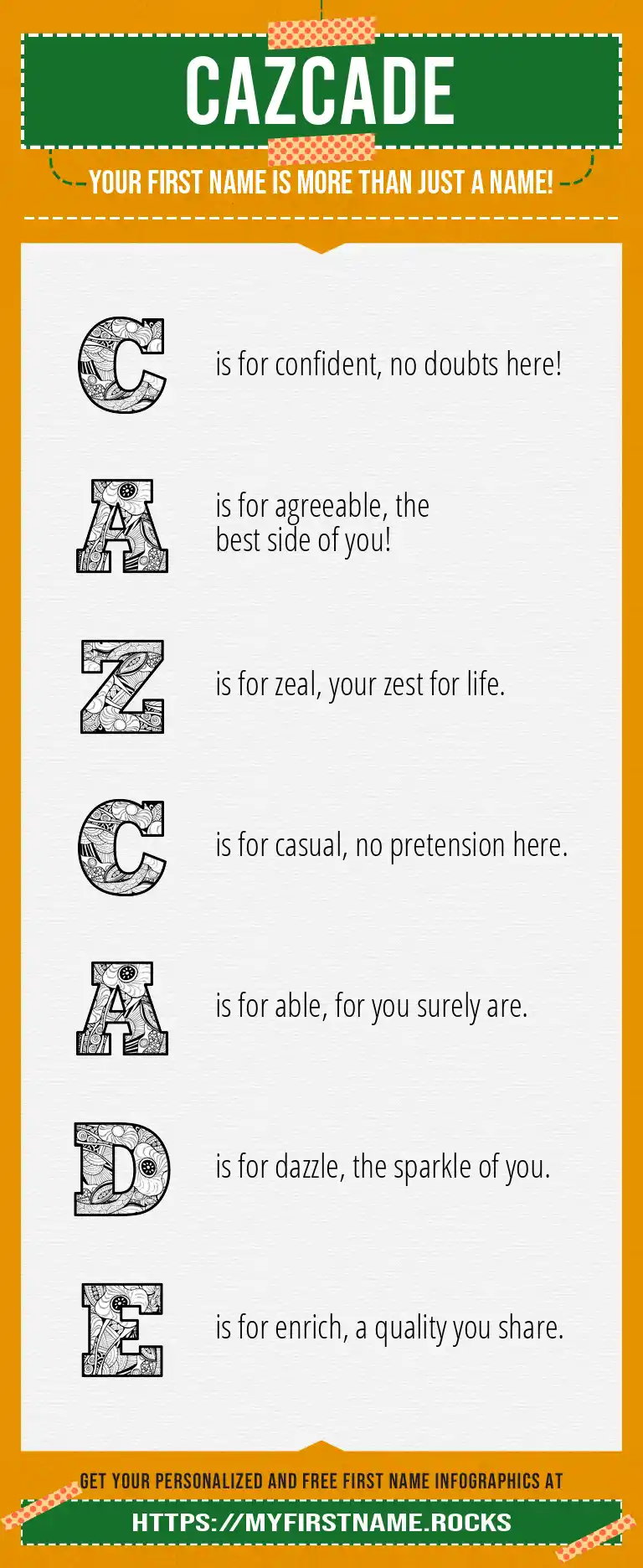 CAZCADE

YOUR FIRST NAME IS MORE THAN JUST A NAME!

C is for confident, no doubts here!

A is for agreeable, the best side of you!

Z is for zeal, your zest for life.

C is for casual, no pretension here.

A is for able, for you surely are.

D is for dazzle, the sparkle of you.

E is for enrich, a quality you share.

GET YOUR PERSONALIZED AND FREE FIRST NAME INFOGRAPHICS AT

HTTPS://MYFIRSTNAME.ROCKS