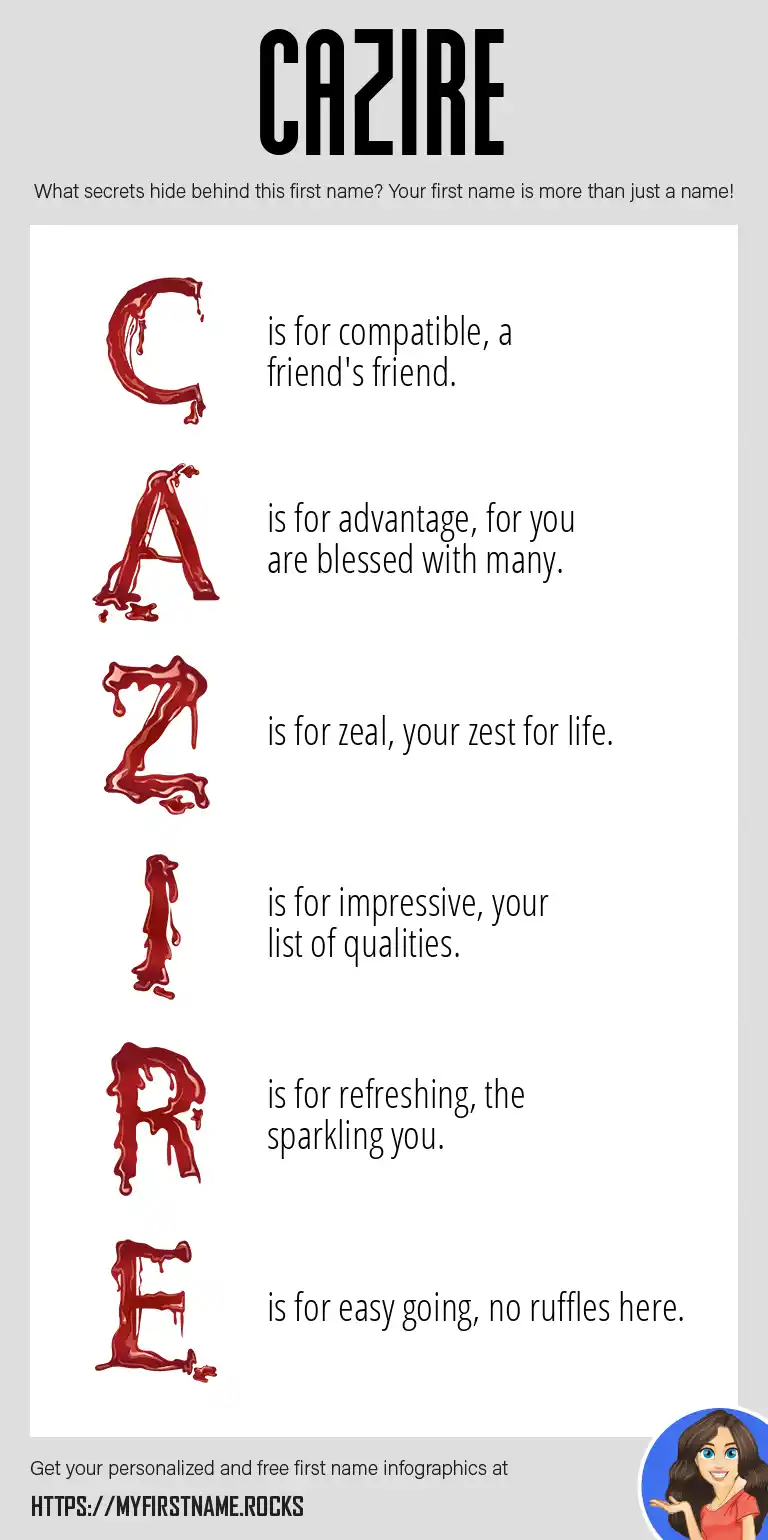 CAZIRE

What secrets hide behind this first name? Your first name is more than just a name!

C is for compatible, a friend's friend.

A is for advantage, for you are blessed with many.

Z is for zeal, your zest for life.

I is for impressive, your list of qualities.

R is for refreshing, the sparkling you.

E is for easy going, no ruffles here.

Get your personalized and free first name infographics at

HTTPS://MYFIRSTNAME.ROCKS