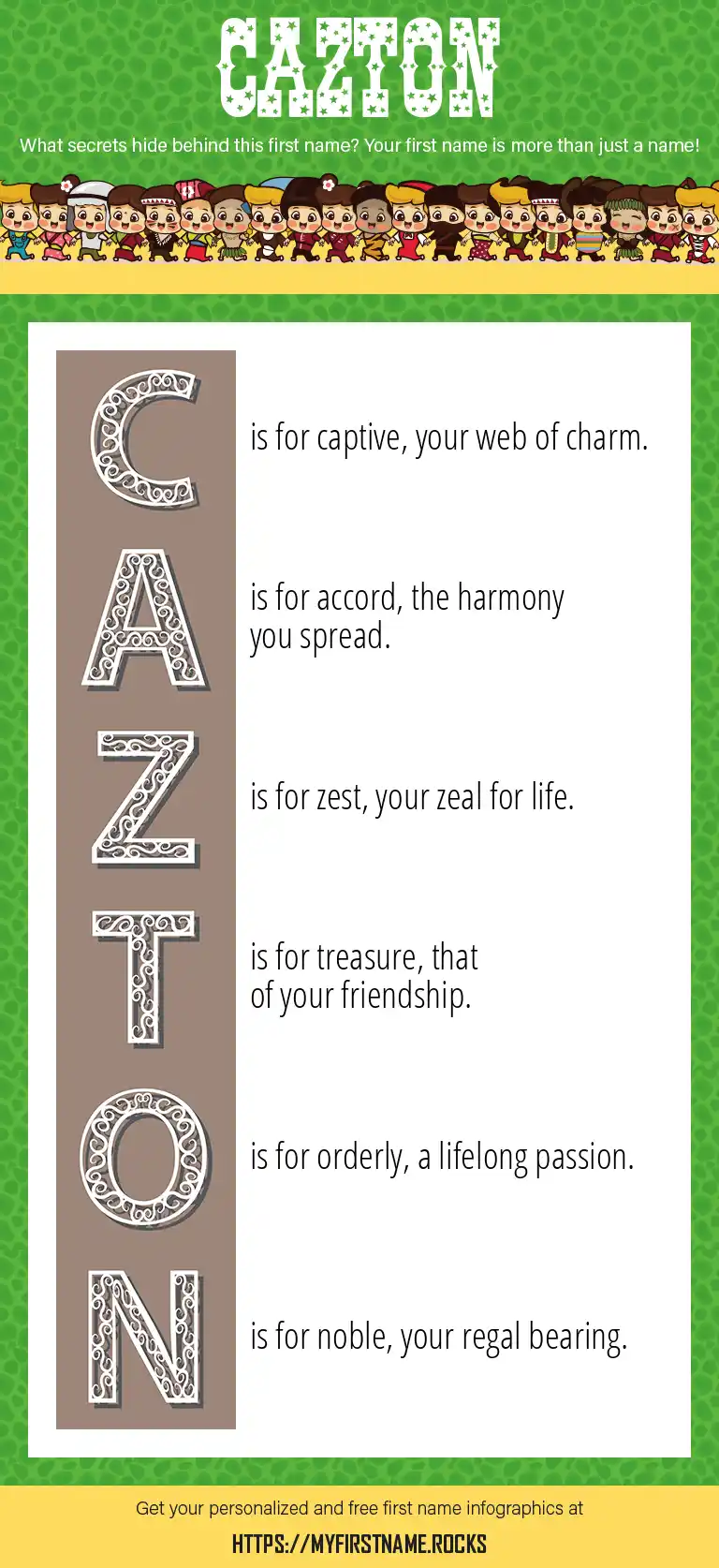 CAZTON

What secrets hide behind this first name? Your first name is more than just a name!

C is for captive, your web of charm.

A is for accord, the harmony you spread.

Z is for zest, your zeal for life.

T is for treasure, that of your friendship.

O is for orderly, a lifelong passion.

N is for noble, your regal bearing.

Get your personalized and free first name infographics at

HTTPS://MYFIRSTNAME.ROCKS