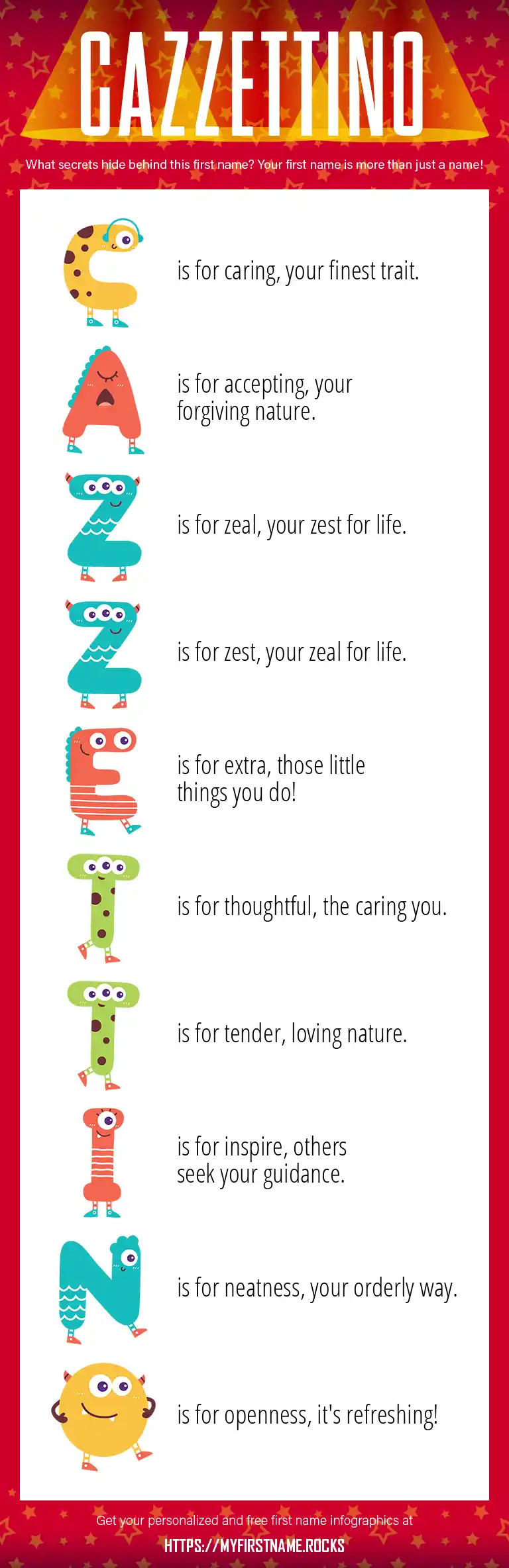 GAZZETTINO

What secrets hide behind this first name? Your first name is more than just a name!

C is for caring, your finest trait.

A is for accepting, your forgiving nature.

Z is for zeal, your zest for life.

Z is for zest, your zeal for life.

E is for extra, those little things you do!

T is for thoughtful, the caring you.

T is for tender, loving nature.

I is for inspire, others seek your guidance.

N is for neatness, your orderly way.

O is for openness, it's refreshing!

Get your personalized and free first name infographics at

HTTPS://MYFIRSTNAME.ROCKS