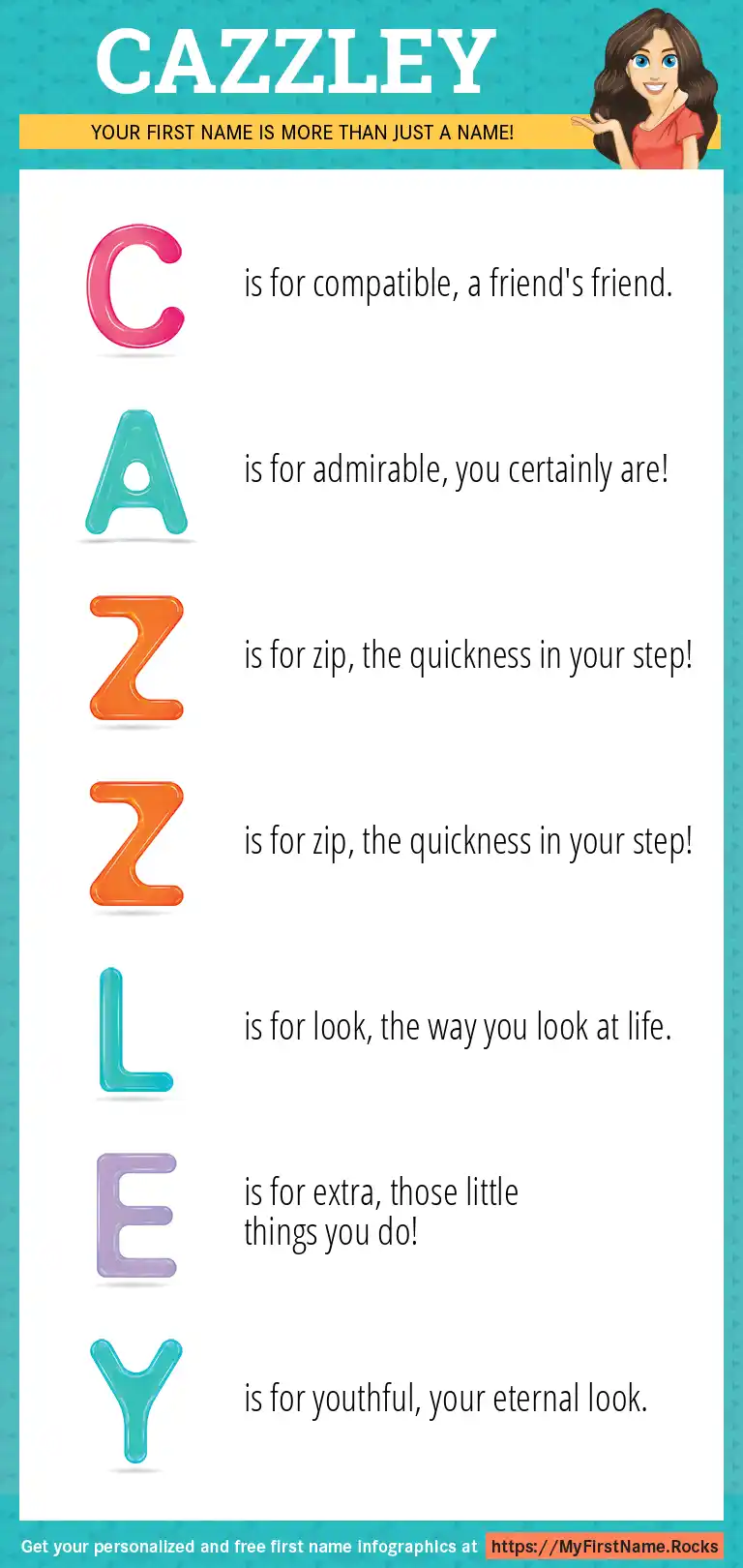 CAZZLEY

YOUR FIRST NAME IS MORE THAN JUST A NAME!

C is for compatible, a friend's friend.

A is for admirable, you certainly are!

Z is for zip, the quickness in your step!

Z is for zip, the quickness in your step!

L is for look, the way you look at life.

E is for extra, those little things you do!

Y is for youthful, your eternal look.

Get your personalized and free first name infographics at https://MyFirstName.Rocks