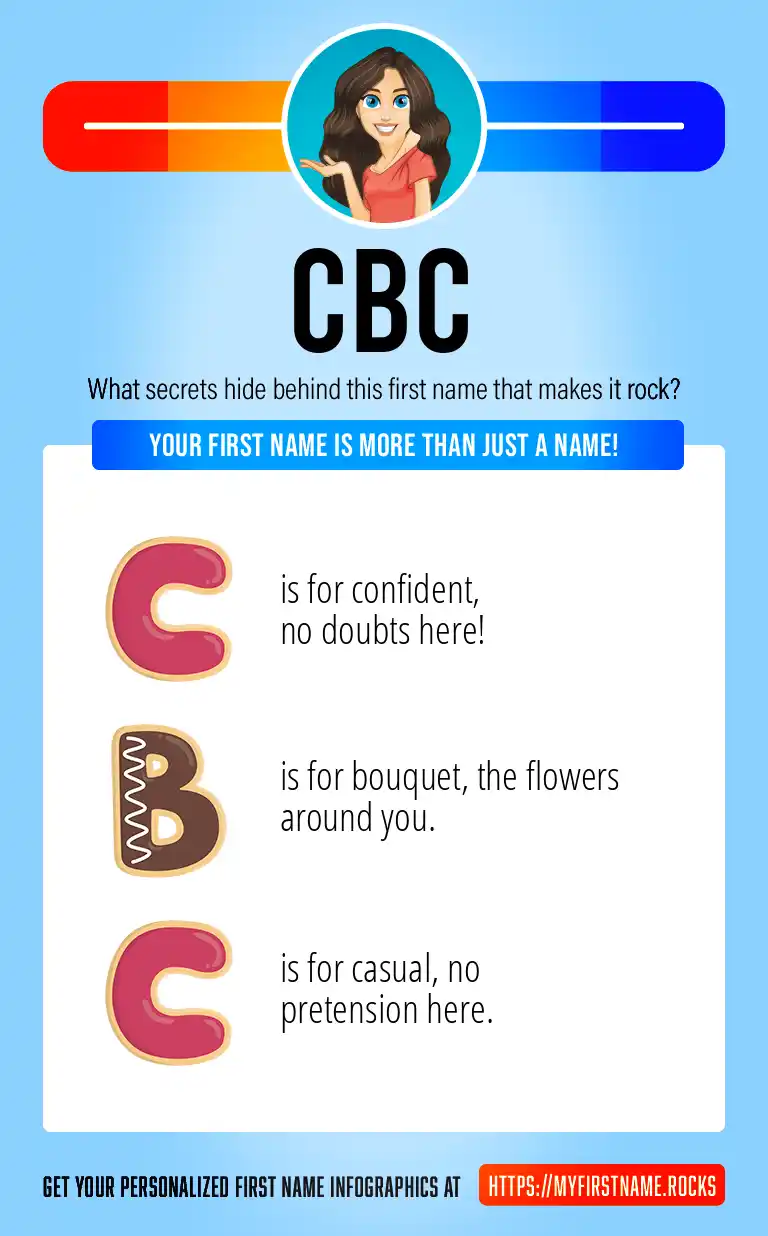 CBC

What secrets hide behind this first name that makes it rock?

YOUR FIRST NAME IS MORE THAN JUST A NAME!

C is for confident, no doubts here!

B is for bouquet, the flowers around you.

C is for casual, no pretension here.

GET YOUR PERSONALIZED FIRST NAME INFOGRAPHICS AT HTTPS://MYFIRSTNAME.ROCKS