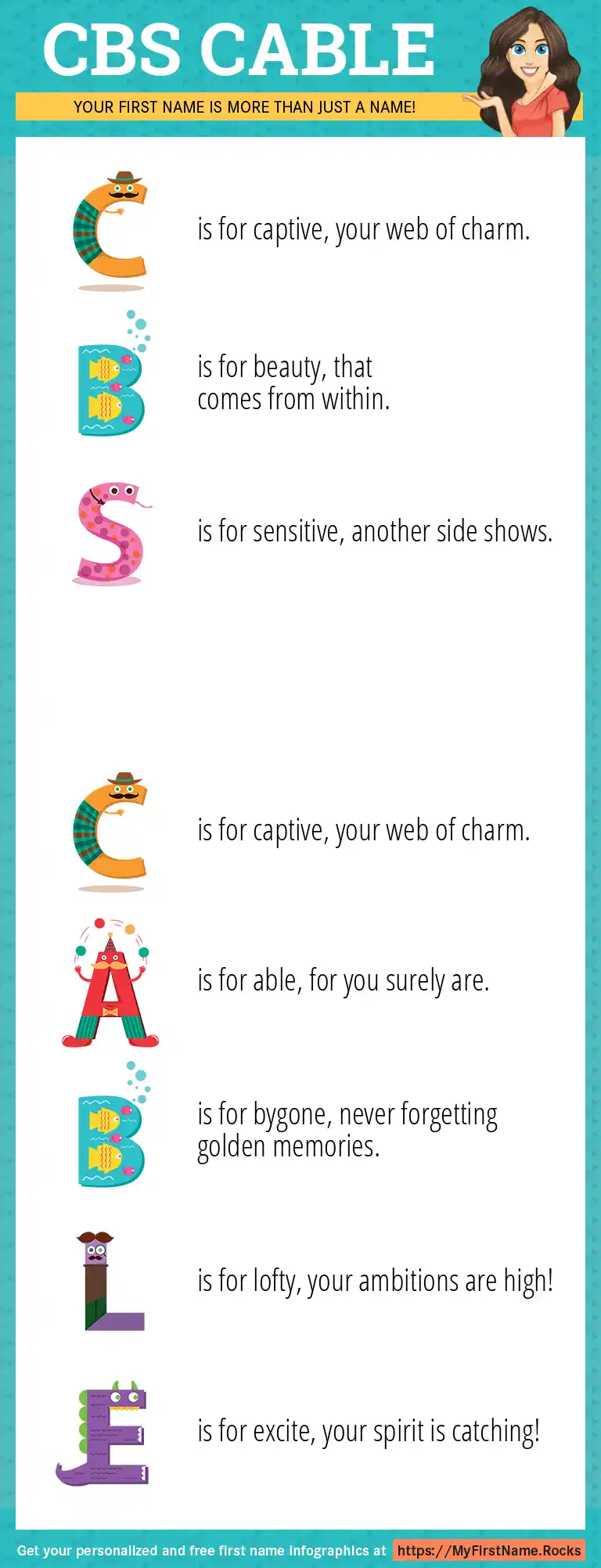 CBS CABLE

YOUR FIRST NAME IS MORE THAN JUST A NAME!

C is for captive, your web of charm.

B is for beauty, that comes from within.

S is for sensitive, another side shows.

C is for captive, your web of charm.

A is for able, for you surely are.

B is for bygone, never forgetting golden memories.

L is for lofty, your ambitions are high!

E is for excite, your spirit is catching!

Get your personalized and free first name infographics at https://MyFirstName.Rocks