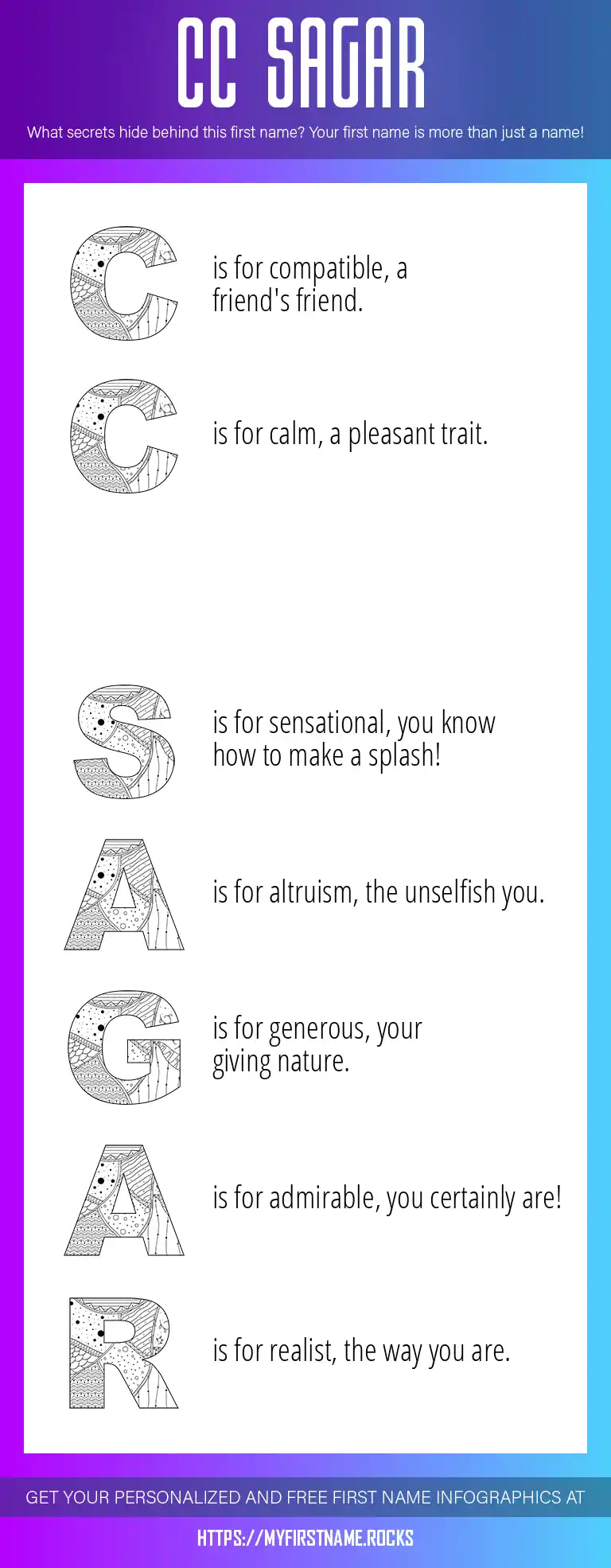 CC SAGAR

What secrets hide behind this first name? Your first name is more than just a name!

C is for compatible, a friend's friend.

C is for calm, a pleasant trait.

S is for sensational, you know how to make a splash!

A is for altruism, the unselfish you.

G is for generous, your giving nature.

A is for admirable, you certainly are!

R is for realist, the way you are.

GET YOUR PERSONALIZED AND FREE FIRST NAME INFOGRAPHICS AT

HTTPS://MYFIRSTNAME.ROCKS