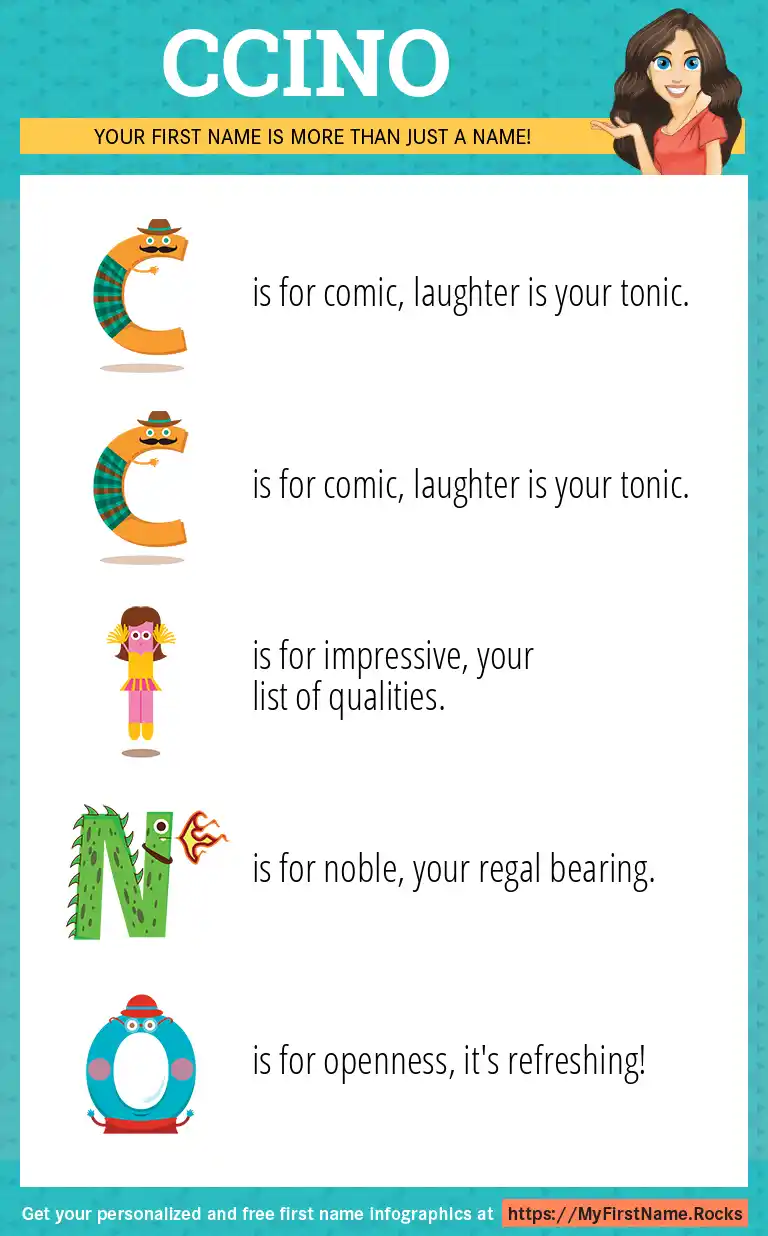 CCINO

YOUR FIRST NAME IS MORE THAN JUST A NAME!

C is for comic, laughter is your tonic.

C is for comic, laughter is your tonic.

I is for impressive, your list of qualities.

N is for noble, your regal bearing.

O is for openness, it's refreshing!

Get your personalized and free first name infographics at https://MyFirstName.Rocks