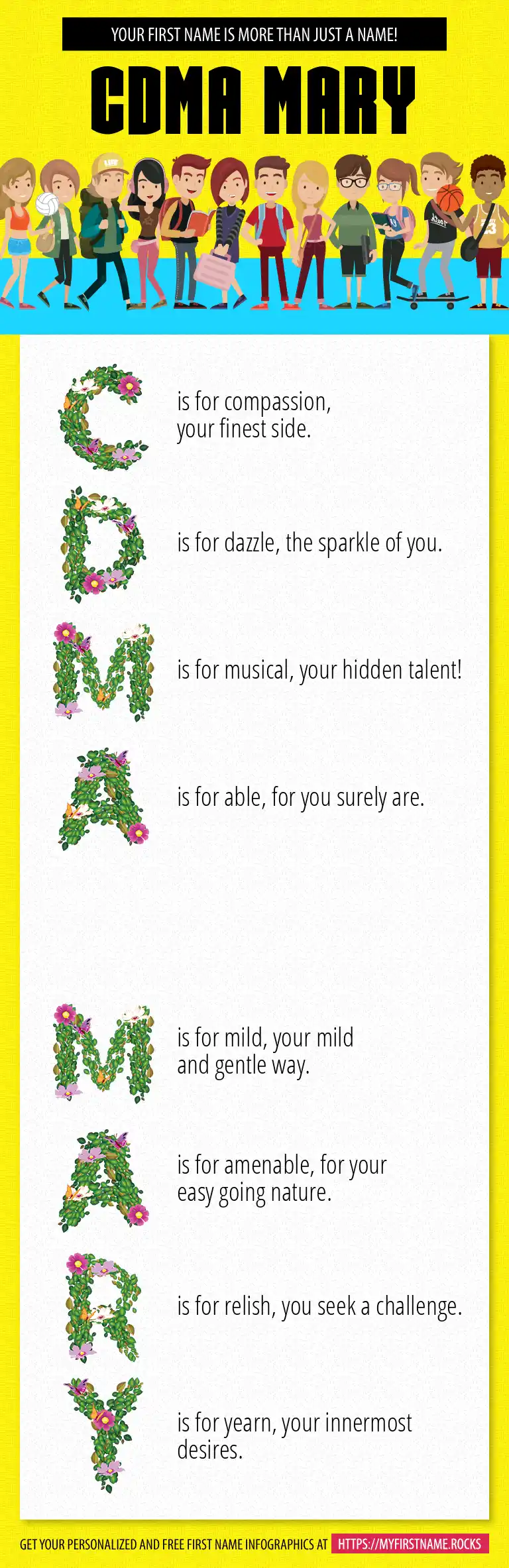 YOUR FIRST NAME IS MORE THAN JUST A NAME!

CDMA MARY

C is for compassion, your finest side.

D is for dazzle, the sparkle of you.

M is for musical, your hidden talent!

A is for able, for you surely are.

M is for mild, your mild and gentle way.

A is for amenable, for your easy going nature.

R is for relish, you seek a challenge.

Y is for yearn, your innermost desires.

GET YOUR PERSONALIZED AND FREE FIRST NAME INFOGRAPHICS AT HTTPS://MYFIRSTNAME.ROCKS