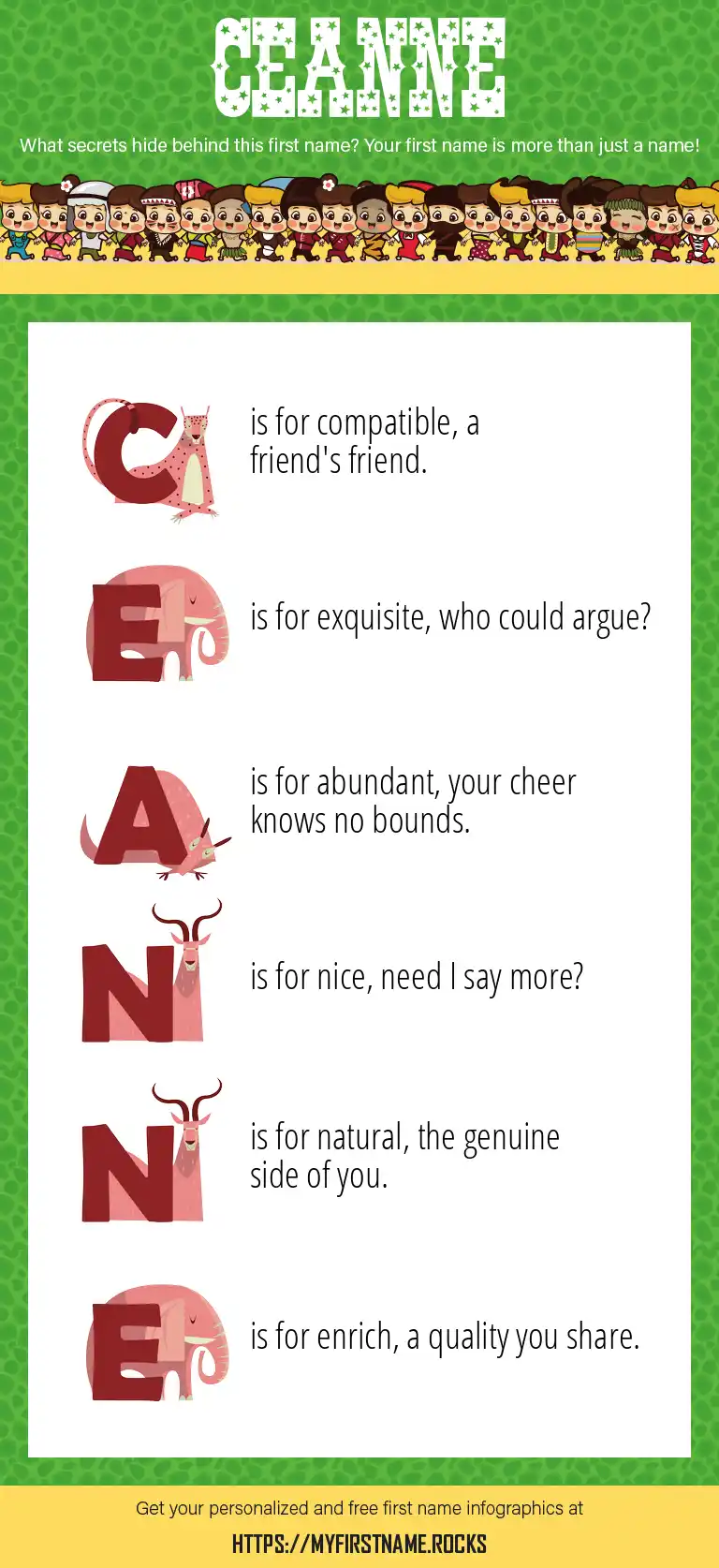 CEANNE

What secrets hide behind this first name? Your first name is more than just a name!

C is for compatible, a friend's friend.

E is for exquisite, who could argue?

A is for abundant, your cheer knows no bounds.

N is for nice, need I say more?

N is for natural, the genuine side of you.

E is for enrich, a quality you share.

Get your personalized and free first name infographics at

HTTPS://MYFIRSTNAME.ROCKS