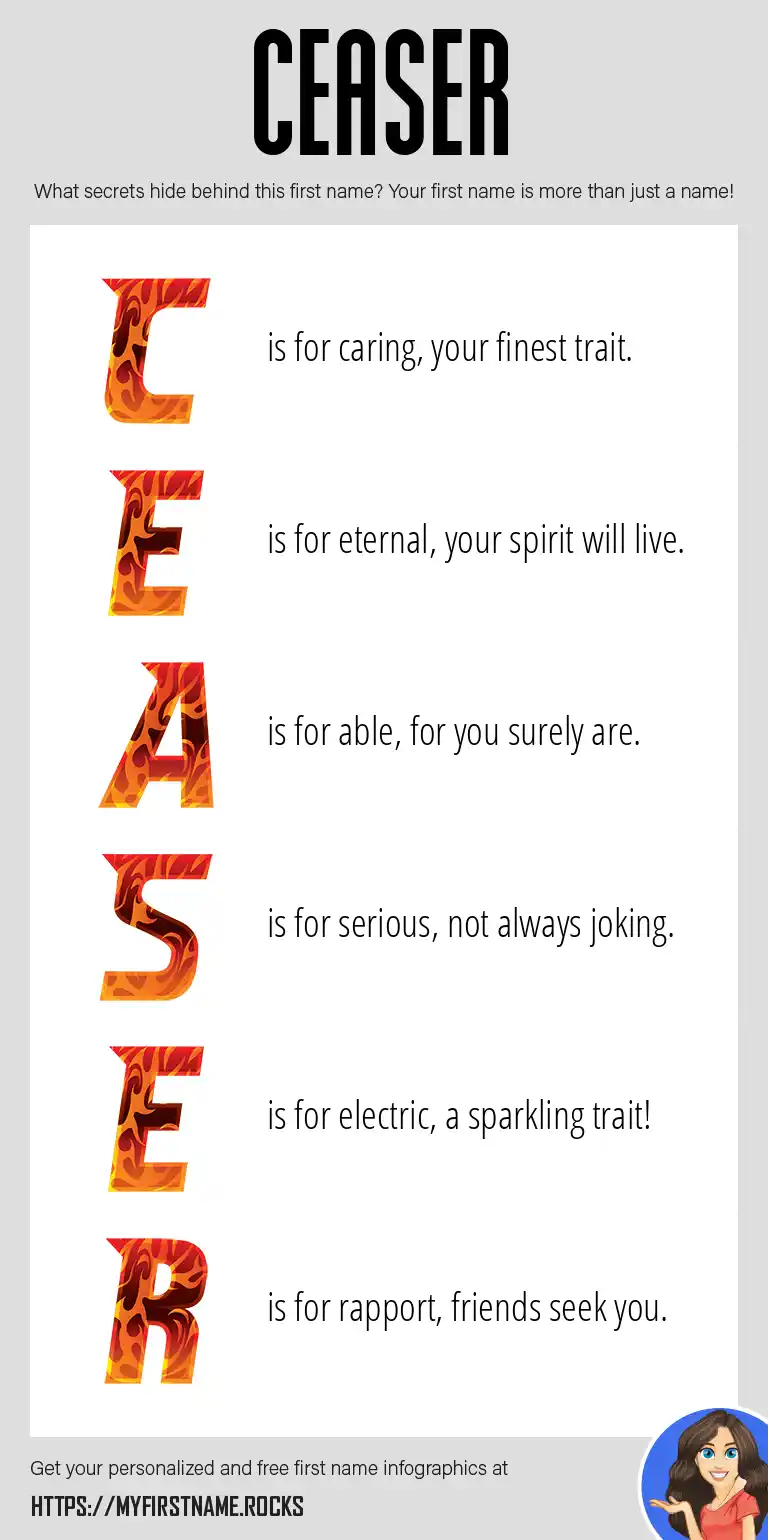 CEASER

What secrets hide behind this first name? Your first name is more than just a name!

C is for caring, your finest trait.

E is for eternal, your spirit will live.

A is for able, for you surely are.

S is for serious, not always joking.

E is for electric, a sparkling trait!

R is for rapport, friends seek you.

Get your personalized and free first name infographics at

HTTPS://MYFIRSTNAME.ROCKS