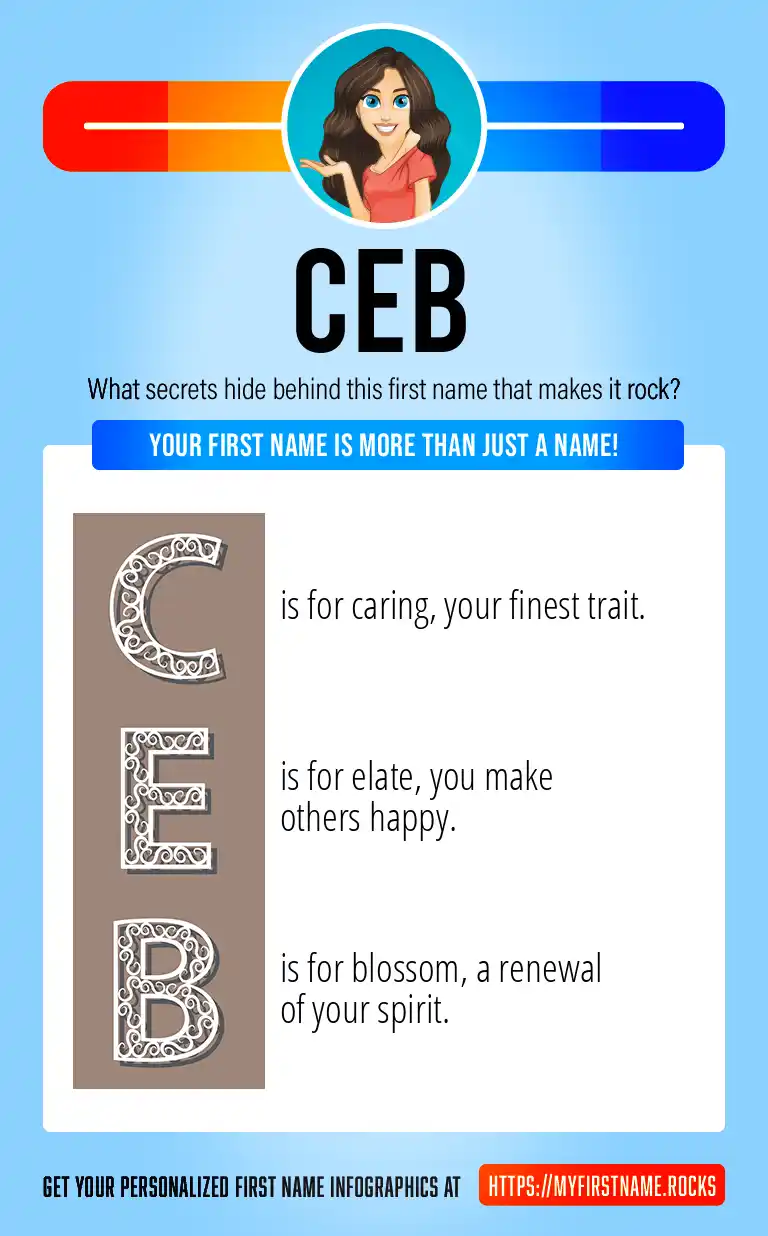 CEB

What secrets hide behind this first name that makes it rock?

YOUR FIRST NAME IS MORE THAN JUST A NAME!

C is for caring, your finest trait.

E is for elate, you make others happy.

B is for blossom, a renewal of your spirit.

GET YOUR PERSONALIZED FIRST NAME INFOGRAPHICS AT HTTPS://MYFIRSTNAME.ROCKS