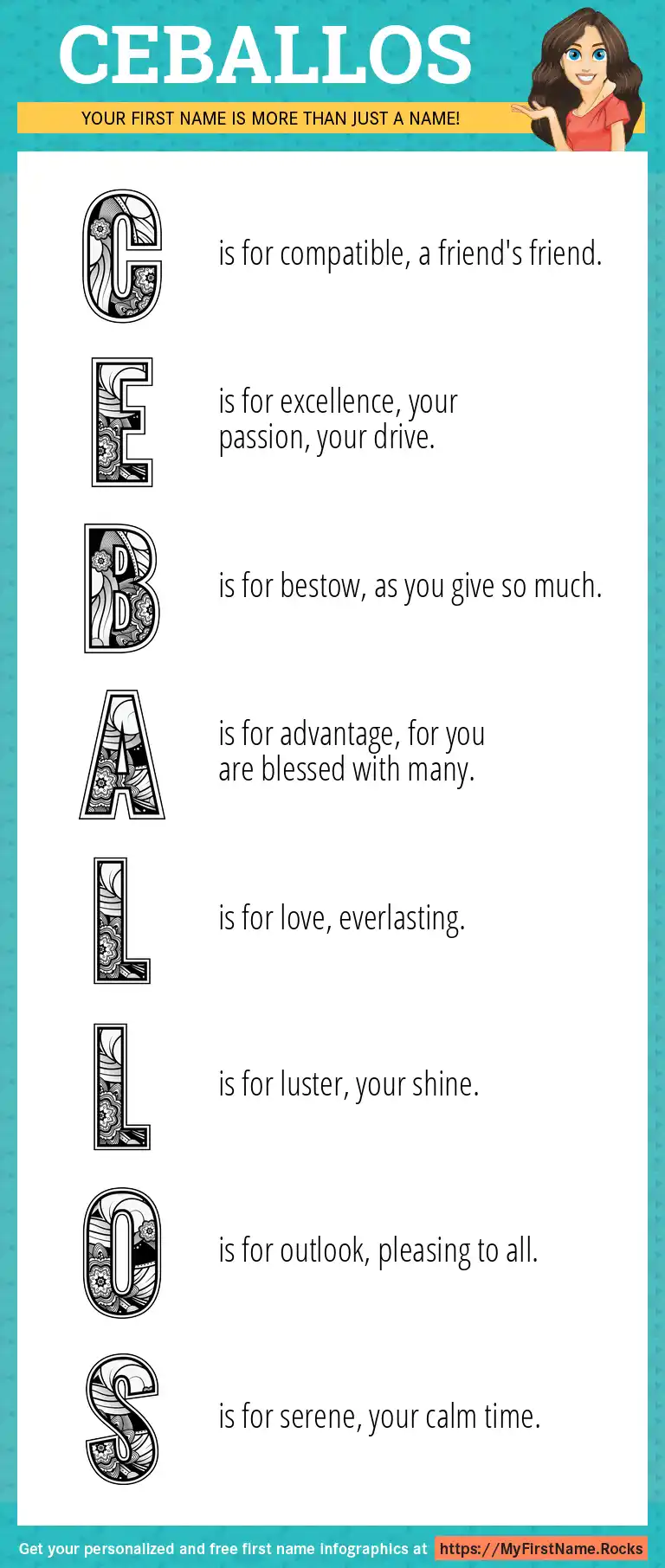 CEBALLOS

YOUR FIRST NAME IS MORE THAN JUST A NAME!

C is for compatible, a friend's friend.

E is for excellence, your passion, your drive.

B is for bestow, as you give so much.

A is for advantage, for you are blessed with many.

L is for love, everlasting.

L is for luster, your shine.

O is for outlook, pleasing to all.

S is for serene, your calm time.

Get your personalized and free first name infographics at https://MyFirstName.Rocks