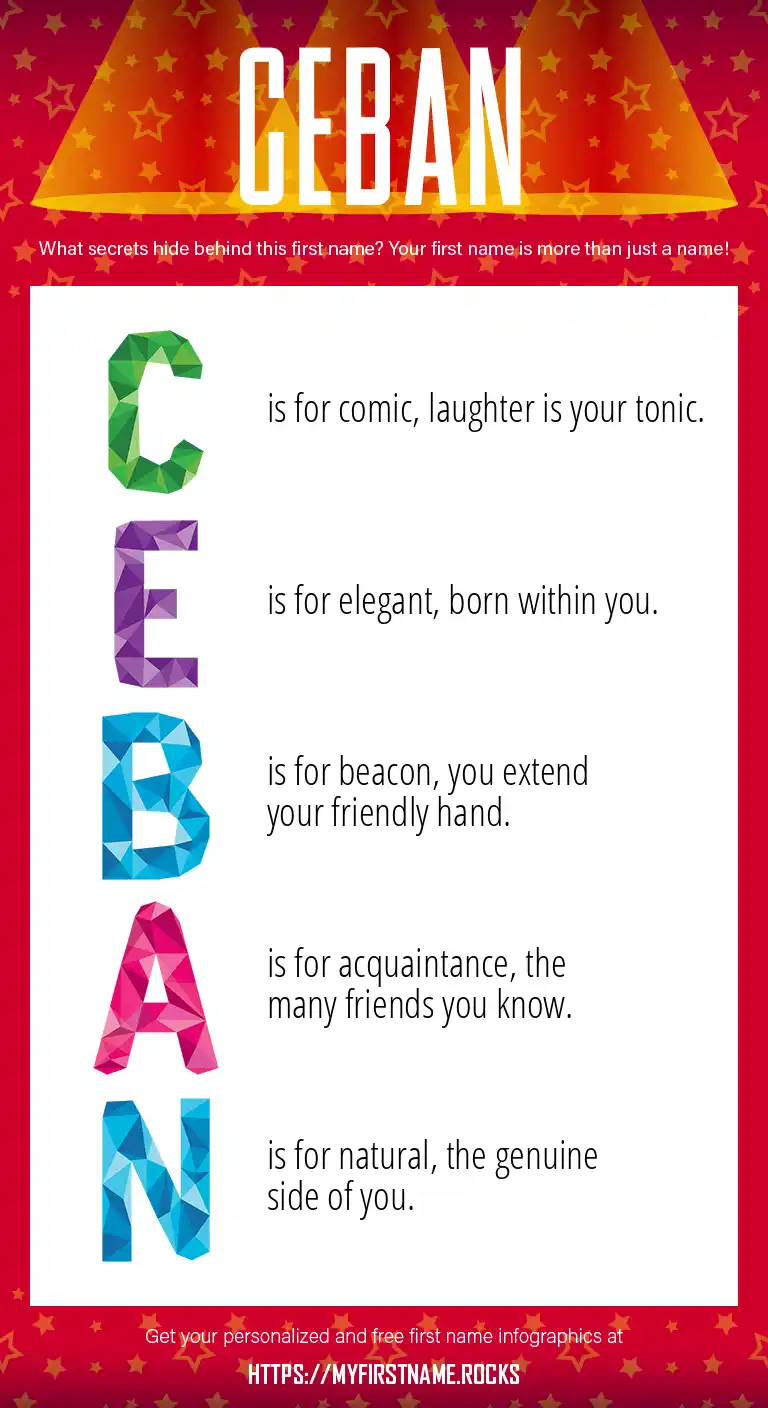 CEBAN

What secrets hide behind this first name? Your first name is more than just a name!

C is for comic, laughter is your tonic.

E is for elegant, born within you.

B is for beacon, you extend your friendly hand.

A is for acquaintance, the many friends you know.

N is for natural, the genuine side of you.

Get your personalized and free first name infographics at

HTTPS://MYFIRSTNAME.ROCKS