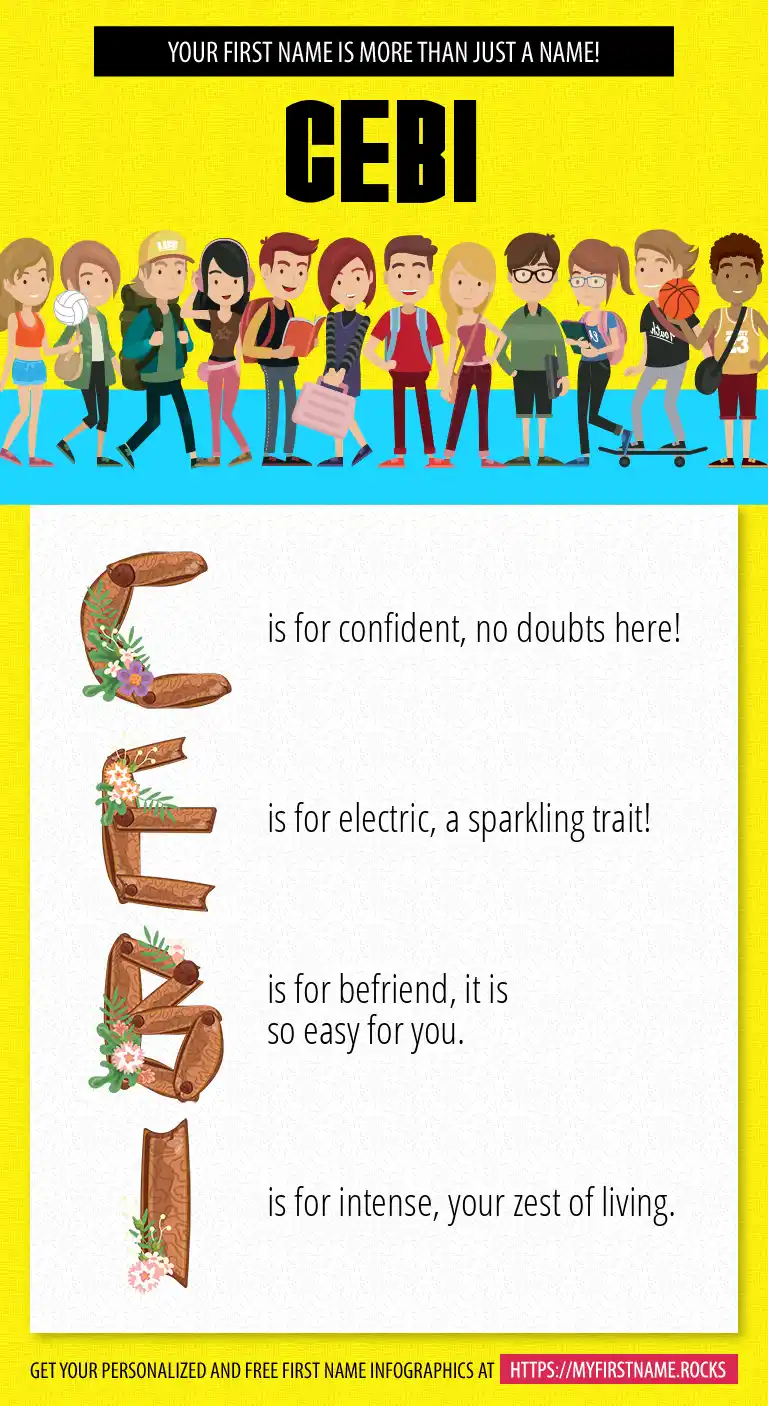 YOUR FIRST NAME IS MORE THAN JUST A NAME!

CEBI

C is for confident, no doubts here!

E is for electric, a sparkling trait!

B is for befriend, it is so easy for you.

I is for intense, your zest of living.

GET YOUR PERSONALIZED AND FREE FIRST NAME INFOGRAPHICS AT HTTPS://MYFIRSTNAME.ROCKS