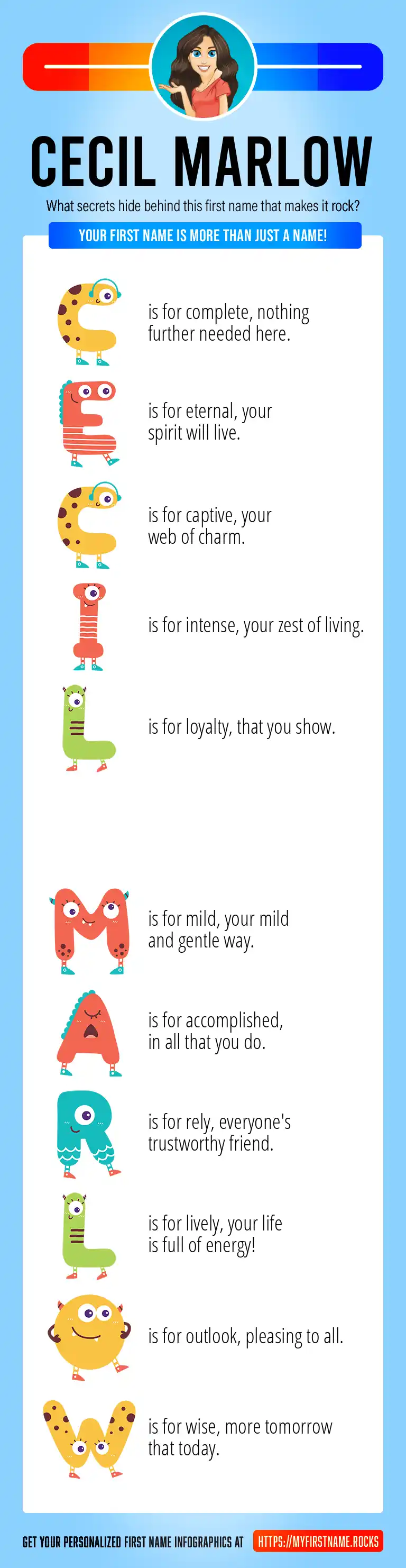 CECIL MARLOW

What secrets hide behind this first name that makes it rock?

YOUR FIRST NAME IS MORE THAN JUST A NAME!

C is for complete, nothing further needed here.

E is for eternal, your spirit will live.

C is for captive, your web of charm.

I is for intense, your zest of living.

L is for loyalty, that you show.

M is for mild, your mild and gentle way.

A is for accomplished, in all that you do.

R is for rely, everyone's trustworthy friend.

L is for lively, your life is full of energy!

O is for outlook, pleasing to all.

W is for wise, more tomorrow that today.

GET YOUR PERSONALIZED FIRST NAME INFOGRAPHICS AT HTTPS://MYFIRSTNAME.ROCKS