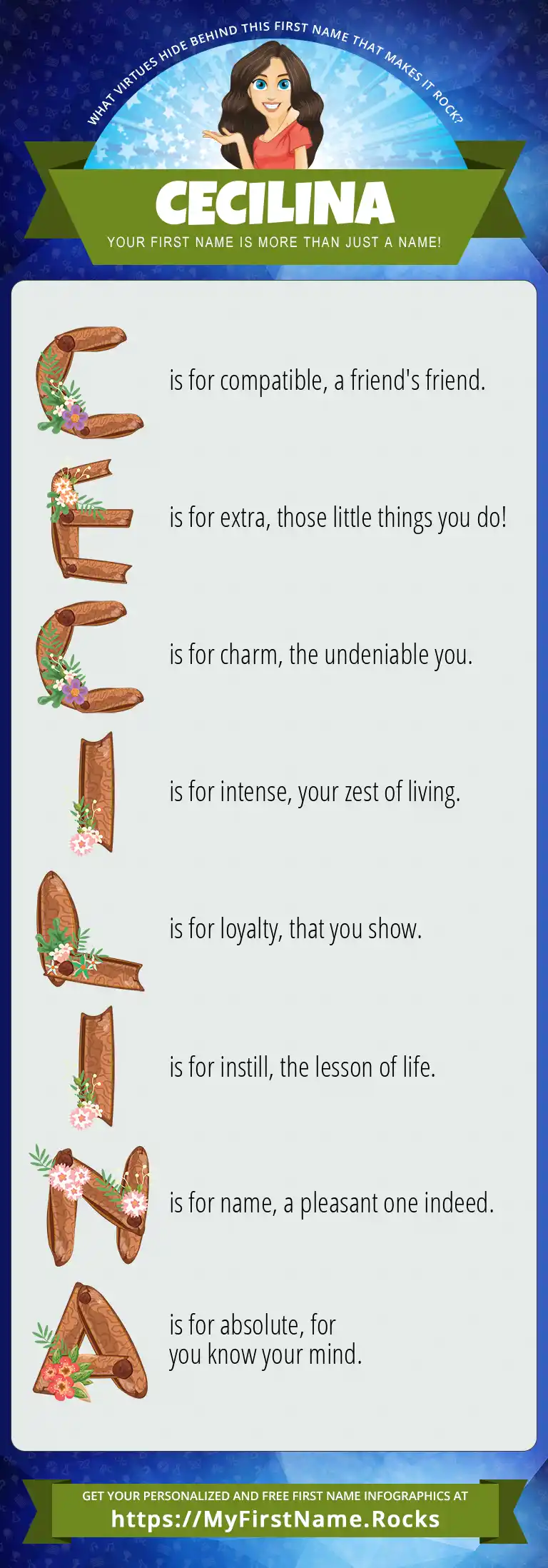 WHAT VIRTUES HIDE BEHIND THIS FIRST NAME THAT MAKES IT ROCK?

CECILINA

YOUR FIRST NAME IS MORE THAN JUST A NAME!

C is for compatible, a friend's friend.

E is for extra, those little things you do!

C is for charm, the undeniable you.

I is for intense, your zest of living.

L is for loyalty, that you show.

I is for instill, the lesson of life.

N is for name, a pleasant one indeed.

A is for absolute, for you know your mind.

GET YOUR PERSONALIZED AND FREE FIRST NAME INFOGRAPHICS AT
https://MyFirstName.Rocks