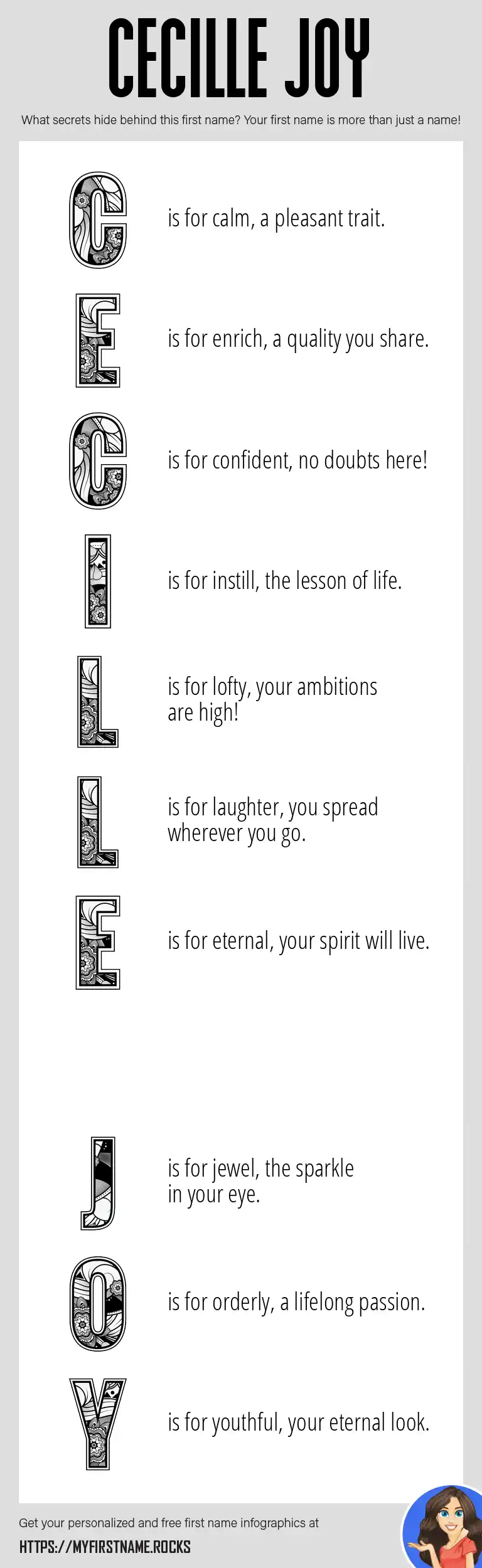 CECILLE JOY

What secrets hide behind this first name? Your first name is more than just a name!

C is for calm, a pleasant trait.

E is for enrich, a quality you share.

C is for confident, no doubts here!

I is for instill, the lesson of life.

L is for lofty, your ambitions are high!

L is for laughter, you spread wherever you go.

E is for eternal, your spirit will live.

J is for jewel, the sparkle in your eye.

O is for orderly, a lifelong passion.

Y is for youthful, your eternal look.

Get your personalized and free first name infographics at

HTTPS://MYFIRSTNAME.ROCKS