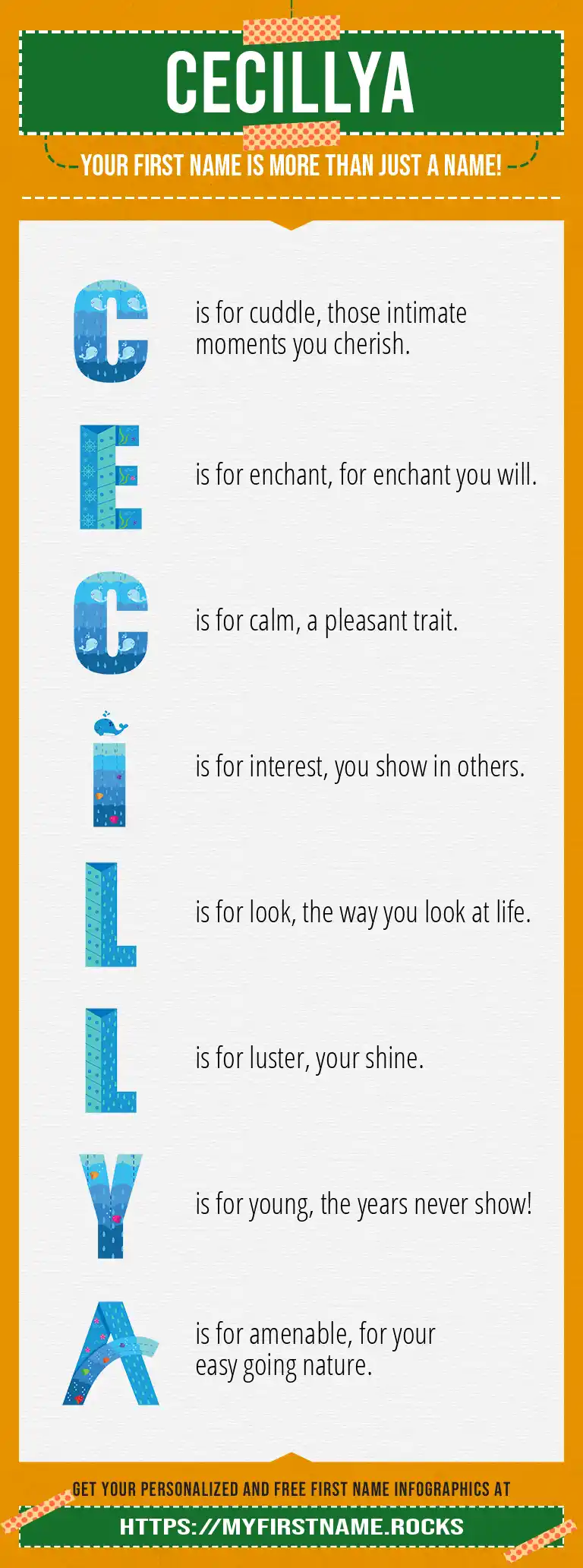 CECILLYA

YOUR FIRST NAME IS MORE THAN JUST A NAME!

C is for cuddle, those intimate moments you cherish.

E is for enchant, for enchant you will.

C is for calm, a pleasant trait.

I is for interest, you show in others.

L is for look, the way you look at life.

L is for luster, your shine.

Y is for young, the years never show!

A is for amenable, for your easy going nature.

GET YOUR PERSONALIZED AND FREE FIRST NAME INFOGRAPHICS AT

HTTPS://MYFIRSTNAME.ROCKS