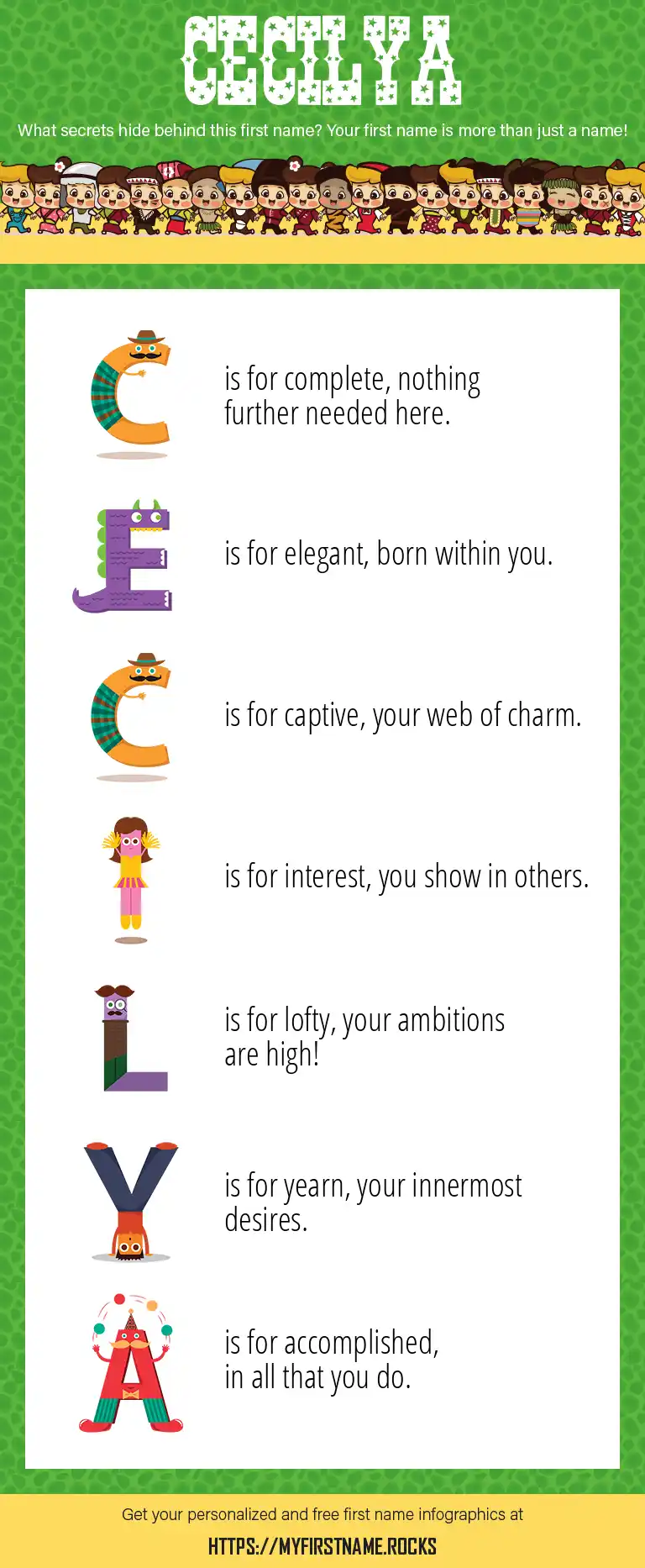 CECILYA

What secrets hide behind this first name? Your first name is more than just a name!

C is for complete, nothing further needed here.

E is for elegant, born within you.

C is for captive, your web of charm.

I is for interest, you show in others.

L is for lofty, your ambitions are high!

Y is for yearn, your innermost desires.

A is for accomplished, in all that you do.

Get your personalized and free first name infographics at

HTTPS://MYFIRSTNAME.ROCKS