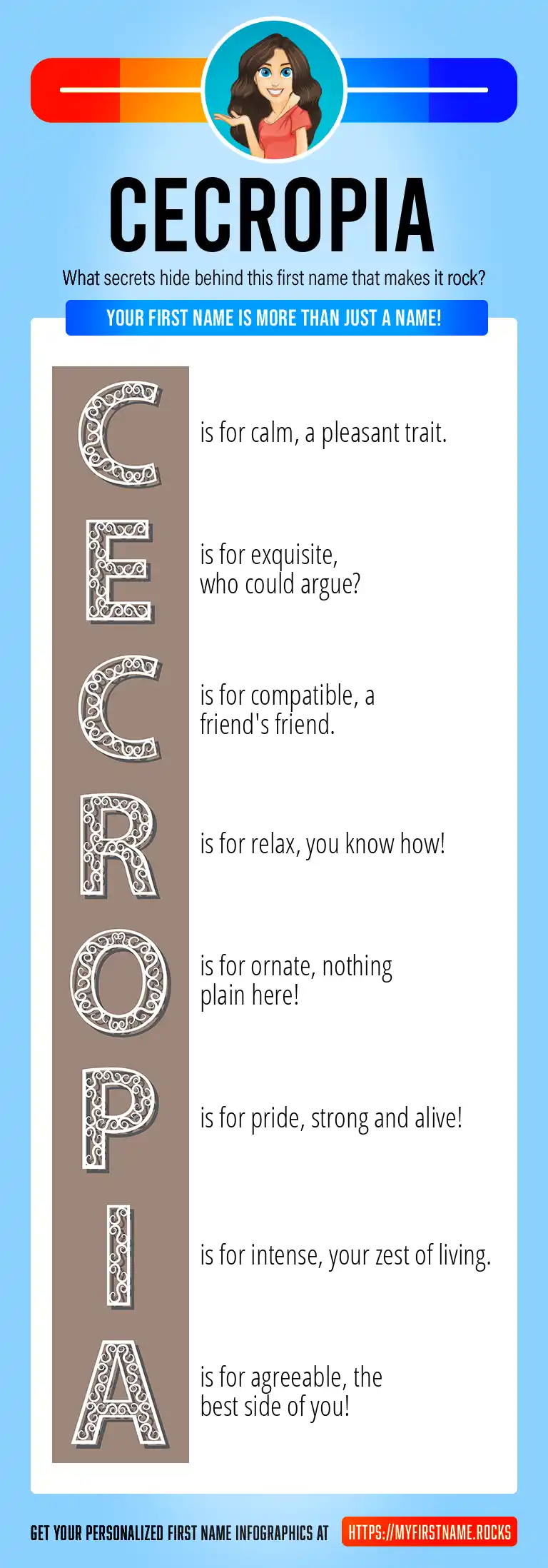 CECROPIA

What secrets hide behind this first name that makes it rock?

YOUR FIRST NAME IS MORE THAN JUST A NAME!

C is for calm, a pleasant trait.

E is for exquisite, who could argue?

C is for compatible, a friend's friend.

R is for relax, you know how!

O is for ornate, nothing plain here!

P is for pride, strong and alive!

I is for intense, your zest of living.

A is for agreeable, the best side of you!

GET YOUR PERSONALIZED FIRST NAME INFOGRAPHICS AT HTTPS://MYFIRSTNAME.ROCKS