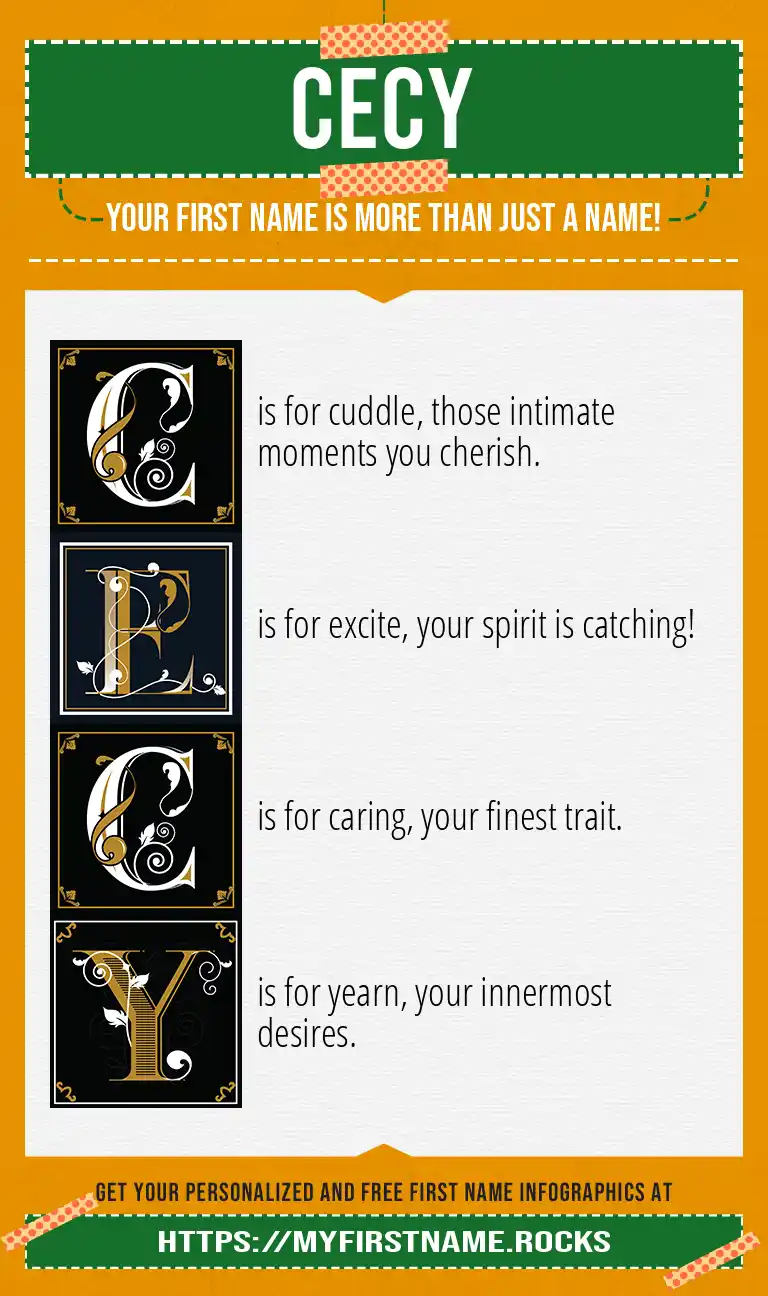 CECY

YOUR FIRST NAME IS MORE THAN JUST A NAME!

C is for cuddle, those intimate moments you cherish.

E is for excite, your spirit is catching!

C is for caring, your finest trait.

Y is for yearn, your innermost desires.

GET YOUR PERSONALIZED AND FREE FIRST NAME INFOGRAPHICS AT

HTTPS://MYFIRSTNAME.ROCKS