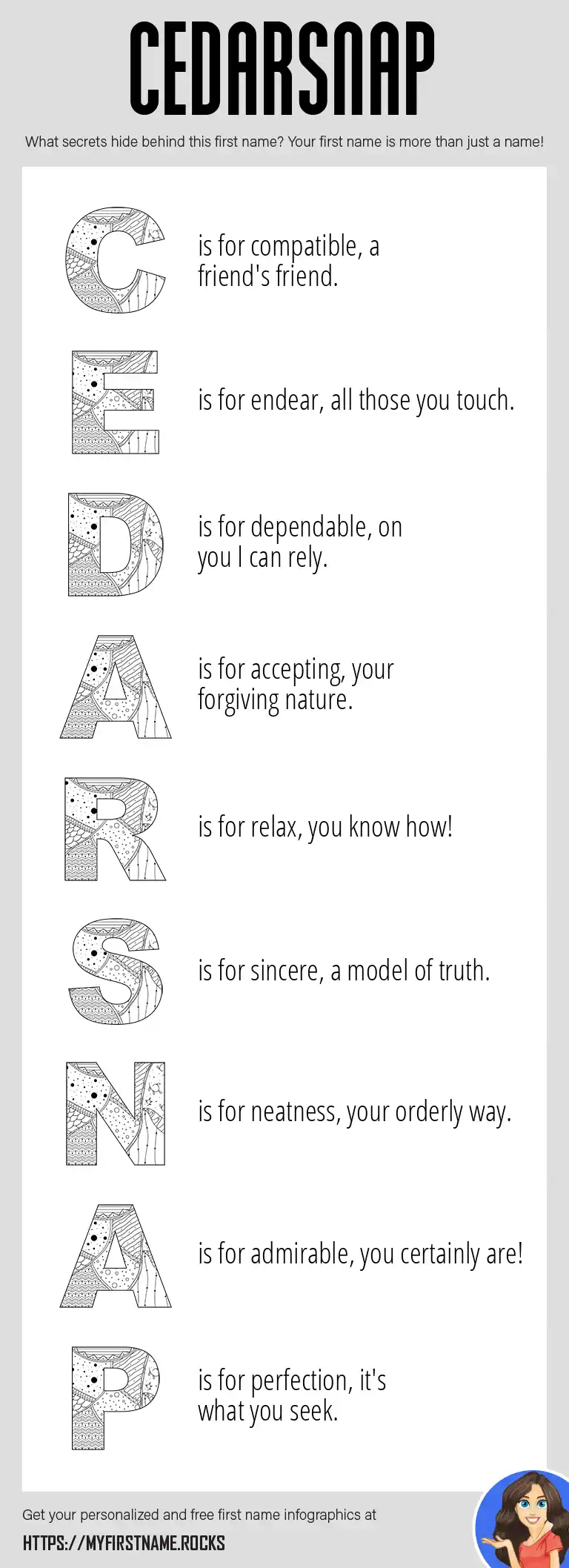 CEDARSNAP

What secrets hide behind this first name? Your first name is more than just a name!

C is for compatible, a friend's friend.

E is for endear, all those you touch.

D is for dependable, on you I can rely.

A is for accepting, your forgiving nature.

R is for relax, you know how!

S is for sincere, a model of truth.

N is for neatness, your orderly way.

A is for admirable, you certainly are!

P is for perfection, it's what you seek.

Get your personalized and free first name infographics at

HTTPS://MYFIRSTNAME.ROCKS