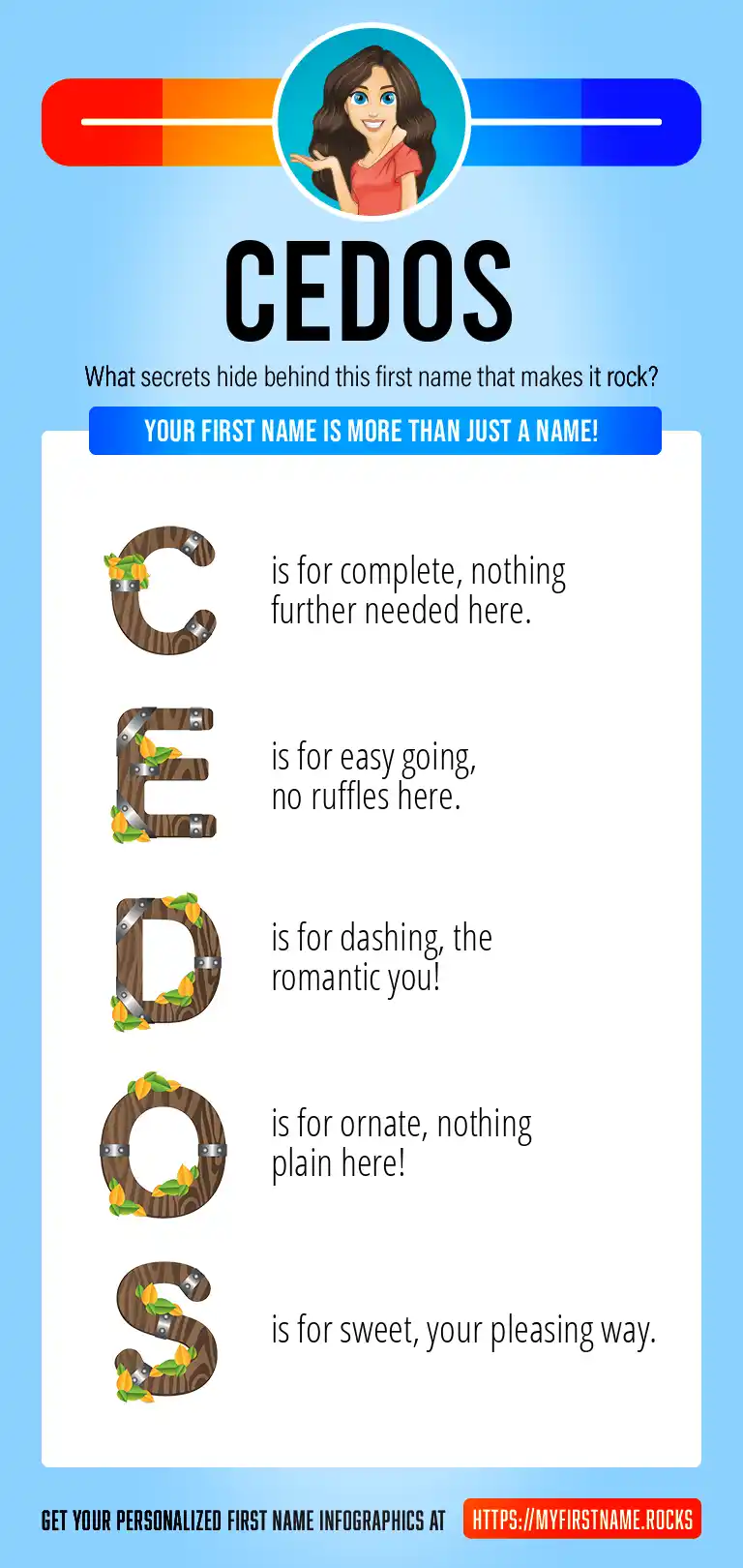 CEDOS

What secrets hide behind this first name that makes it rock?

YOUR FIRST NAME IS MORE THAN JUST A NAME!

C is for complete, nothing further needed here.

E is for easy going, no ruffles here.

D is for dashing, the romantic you!

O is for ornate, nothing plain here!

S is for sweet, your pleasing way.

GET YOUR PERSONALIZED FIRST NAME INFOGRAPHICS AT HTTPS://MYFIRSTNAME.ROCKS