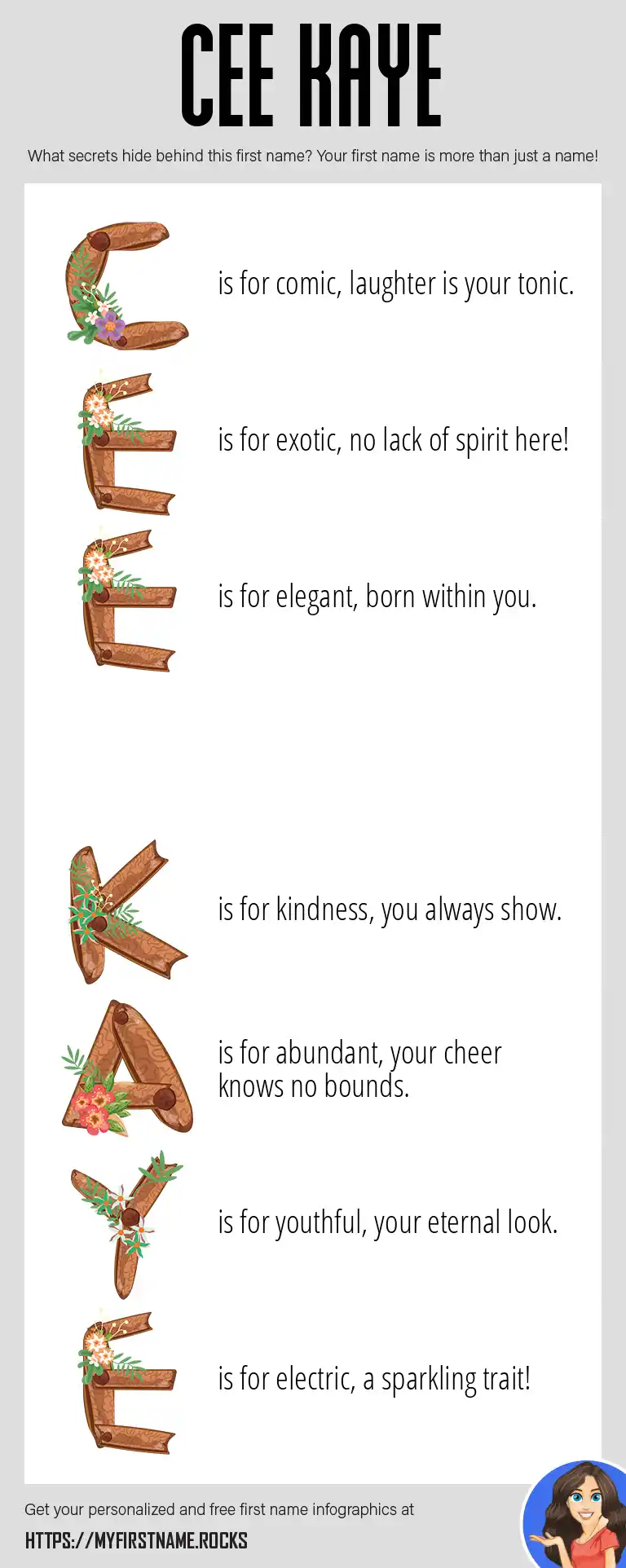 CEE KAYE

What secrets hide behind this first name? Your first name is more than just a name!

C is for comic, laughter is your tonic.

E is for exotic, no lack of spirit here!

E is for elegant, born within you.

K is for kindness, you always show.

A is for abundant, your cheer knows no bounds.

Y is for youthful, your eternal look.

E is for electric, a sparkling trait!

Get your personalized and free first name infographics at

HTTPS://MYFIRSTNAME.ROCKS