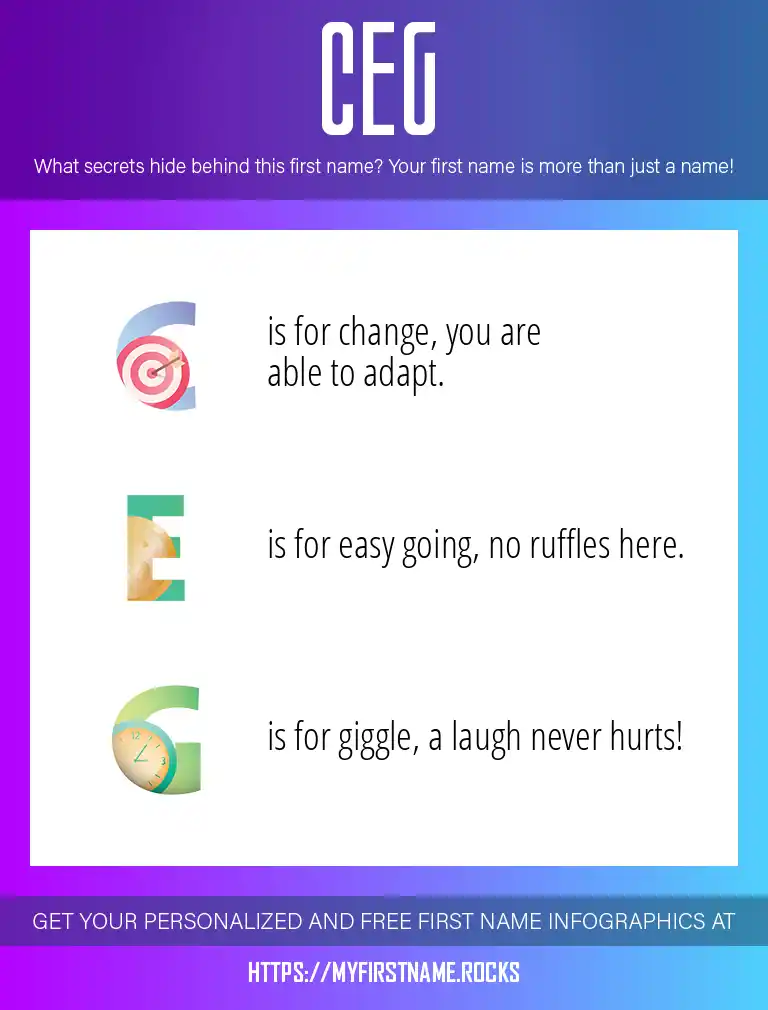 CEG

What secrets hide behind this first name? Your first name is more than just a name!

C is for change, you are able to adapt.

E is for easy going, no ruffles here.

G is for giggle, a laugh never hurts!

GET YOUR PERSONALIZED AND FREE FIRST NAME INFOGRAPHICS AT

HTTPS://MYFIRSTNAME.ROCKS