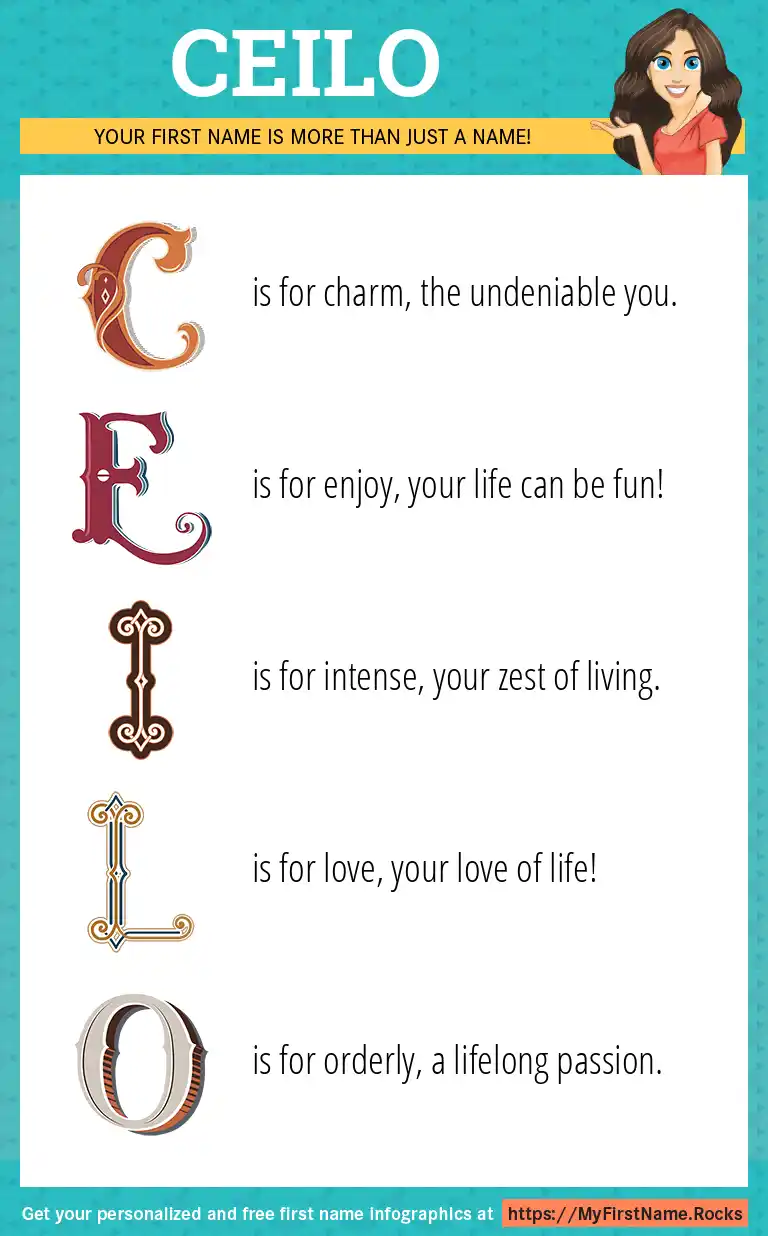 CEILO

YOUR FIRST NAME IS MORE THAN JUST A NAME!

C is for charm, the undeniable you.

E is for enjoy, your life can be fun!

I is for intense, your zest of living.

L is for love, your love of life!

O is for orderly, a lifelong passion.

Get your personalized and free first name infographics at https://MyFirstName.Rocks