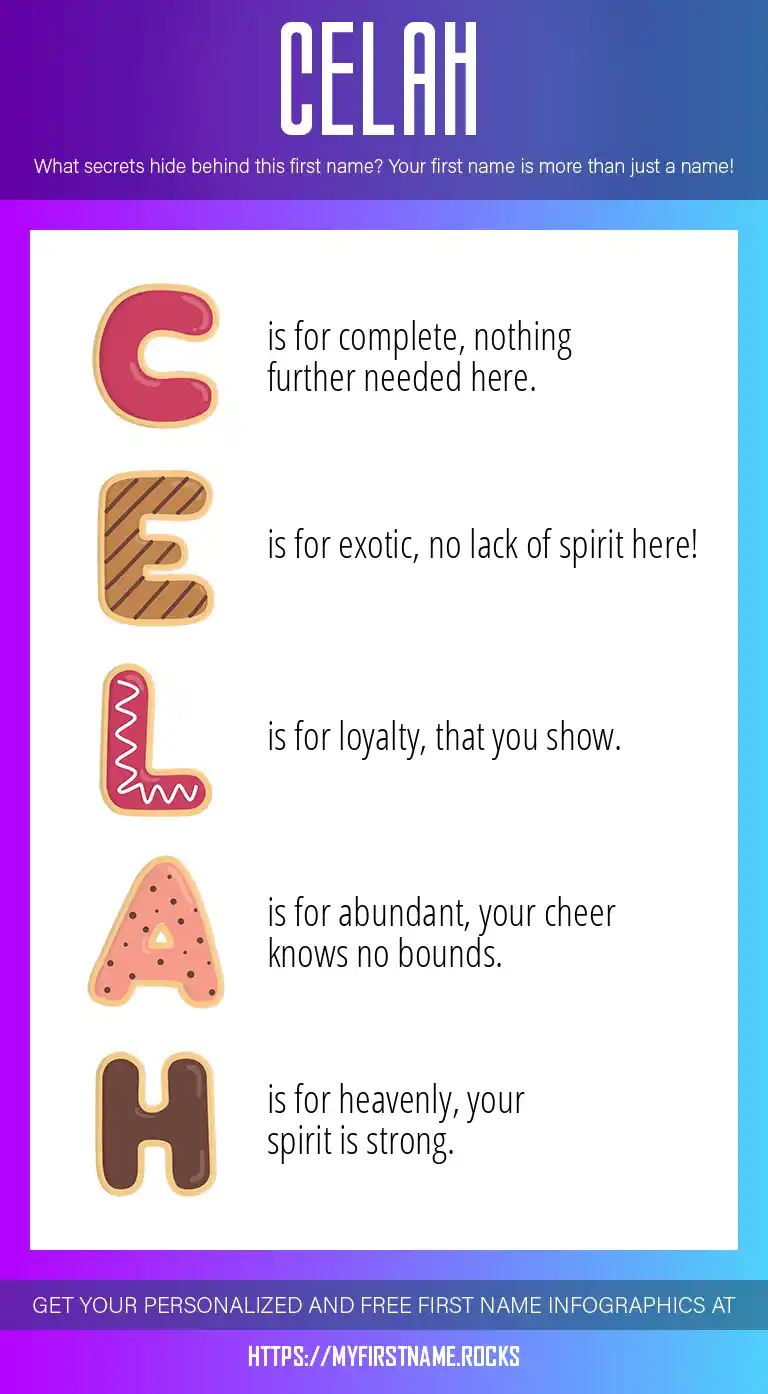 CELAH

What secrets hide behind this first name? Your first name is more than just a name!

C is for complete, nothing further needed here.

E is for exotic, no lack of spirit here!

L is for loyalty, that you show.

A is for abundant, your cheer knows no bounds.

H is for heavenly, your spirit is strong.

GET YOUR PERSONALIZED AND FREE FIRST NAME INFOGRAPHICS AT

HTTPS://MYFIRSTNAME.ROCKS